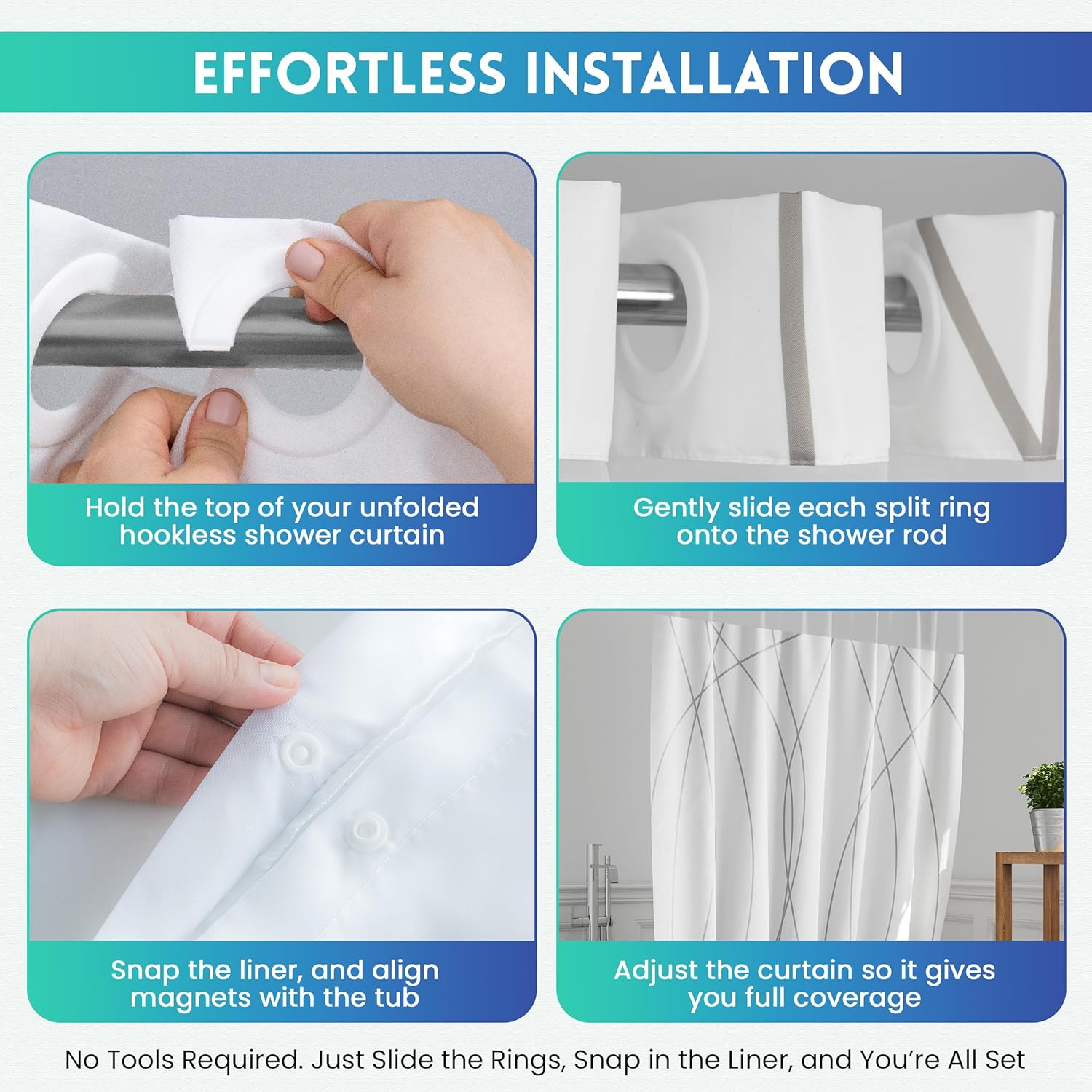 EFFORTLESS INSTALLATION

Hold the top of your unfolded hookless shower curtain

Gently slide each split ring onto the shower rod

Snap the liner, and align magnets with the tub

Adjust the curtain so it gives you full coverage

No Tools Required. Just Slide the Rings, Snap in the Liner, and You're All Set