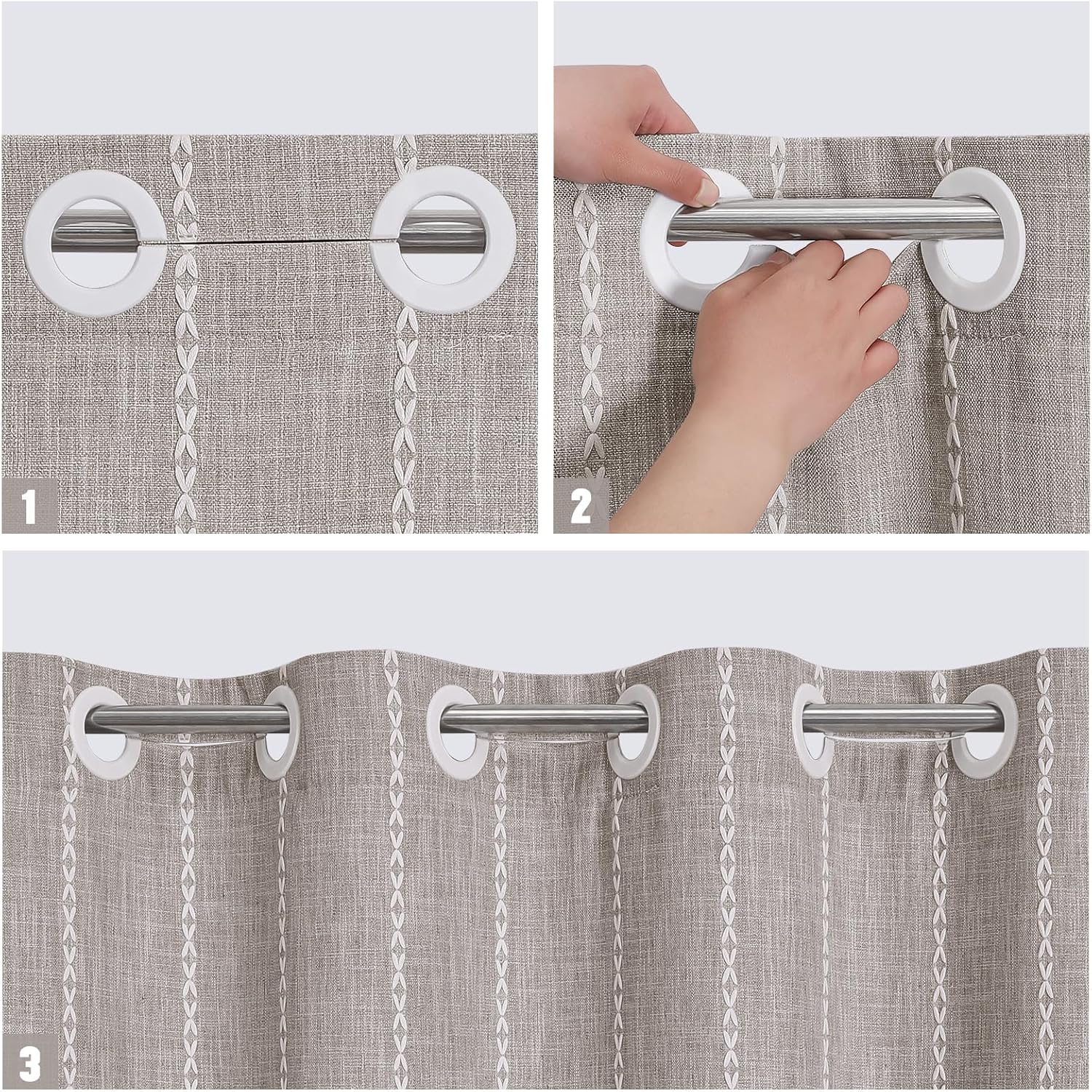 1

2

3