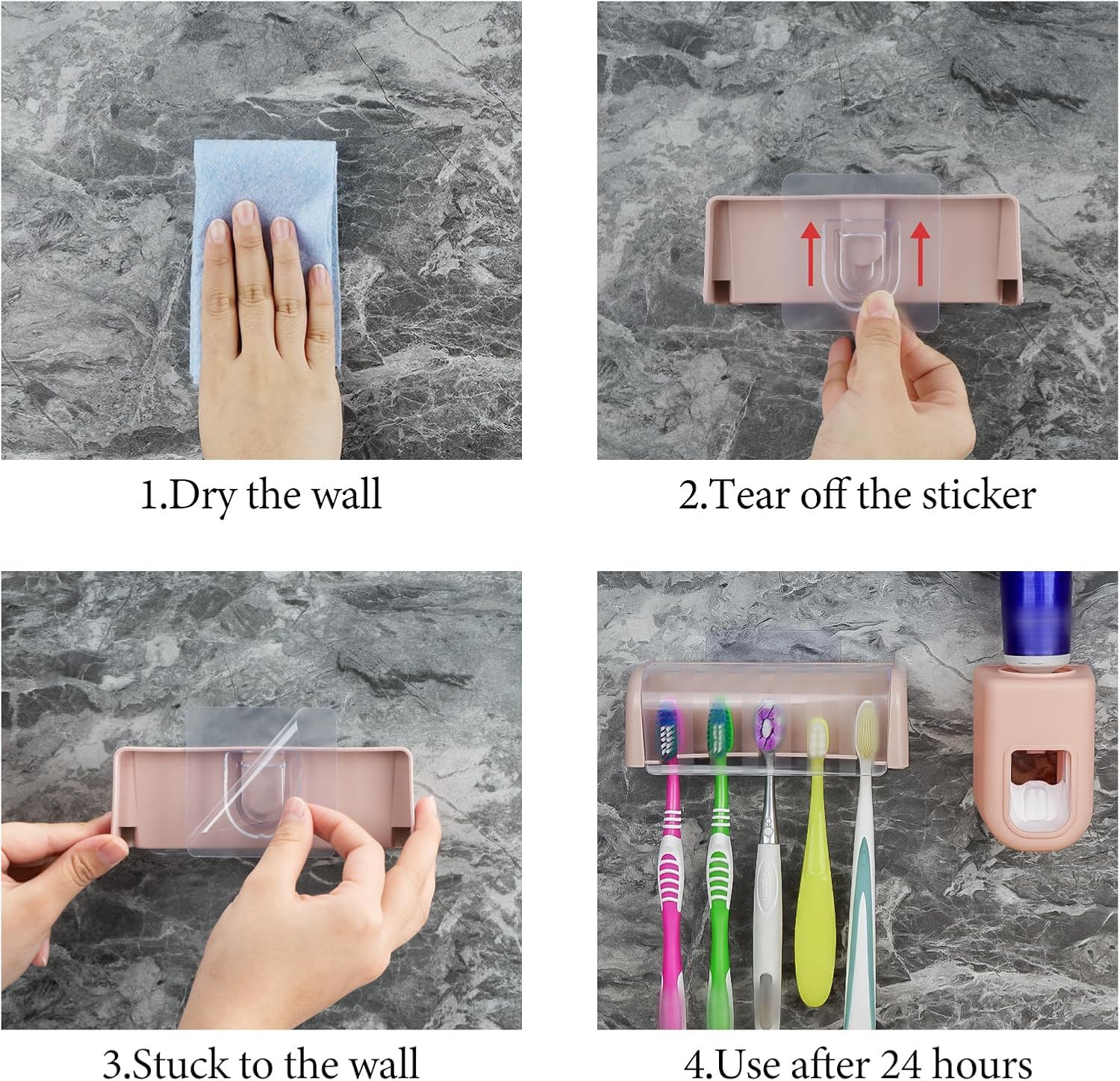 1.Dry the wall

2.Tear off the sticker

3.Stuck to the wall

4.Use after 24 hours