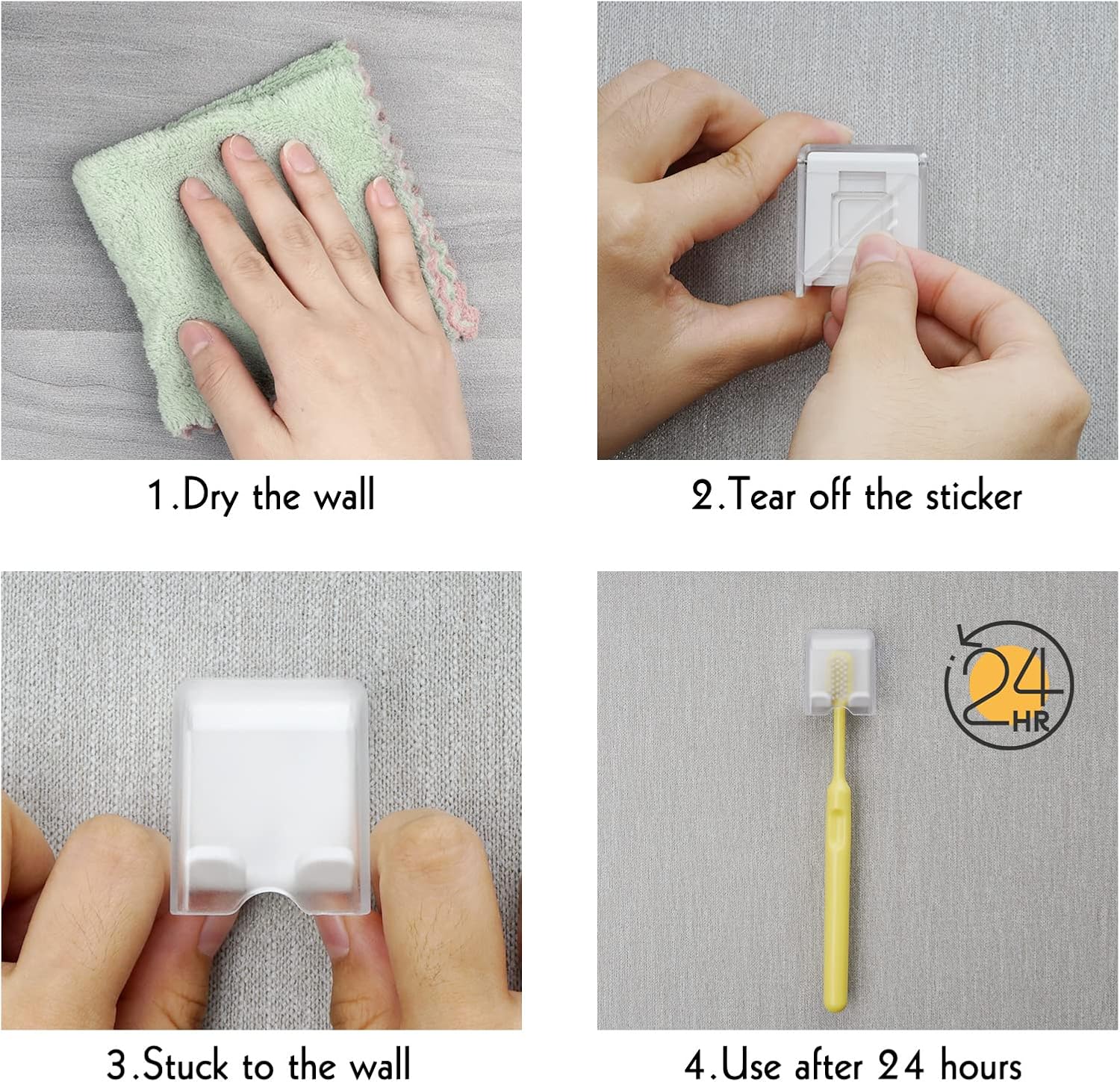 1.Dry the wall

2.Tear off the sticker

3.Stuck to the wall

24 HR

4.Use after 24 hours