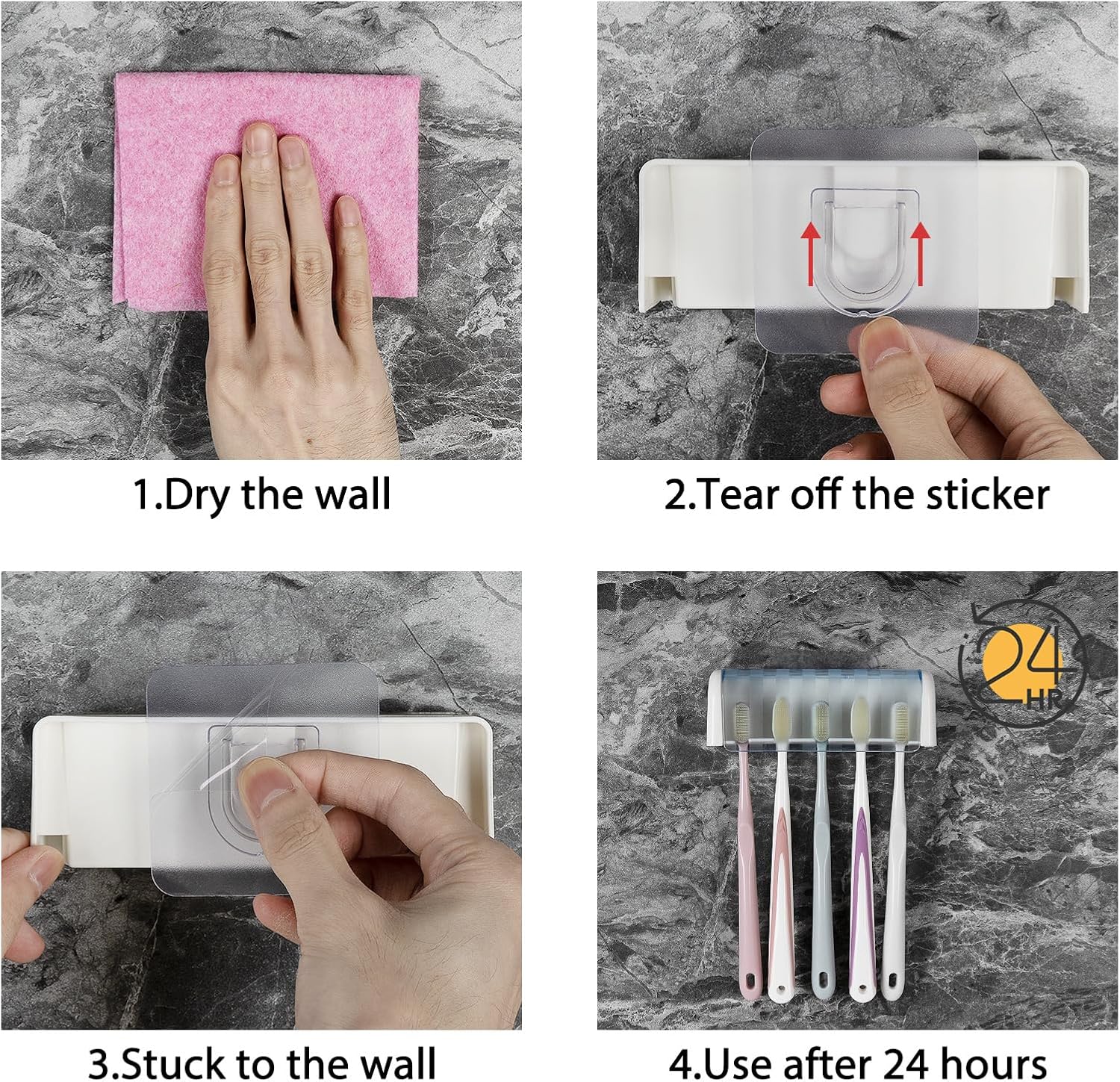 1.Dry the wall

2.Tear off the sticker

3.Stuck to the wall

24 HR

4.Use after 24 hours