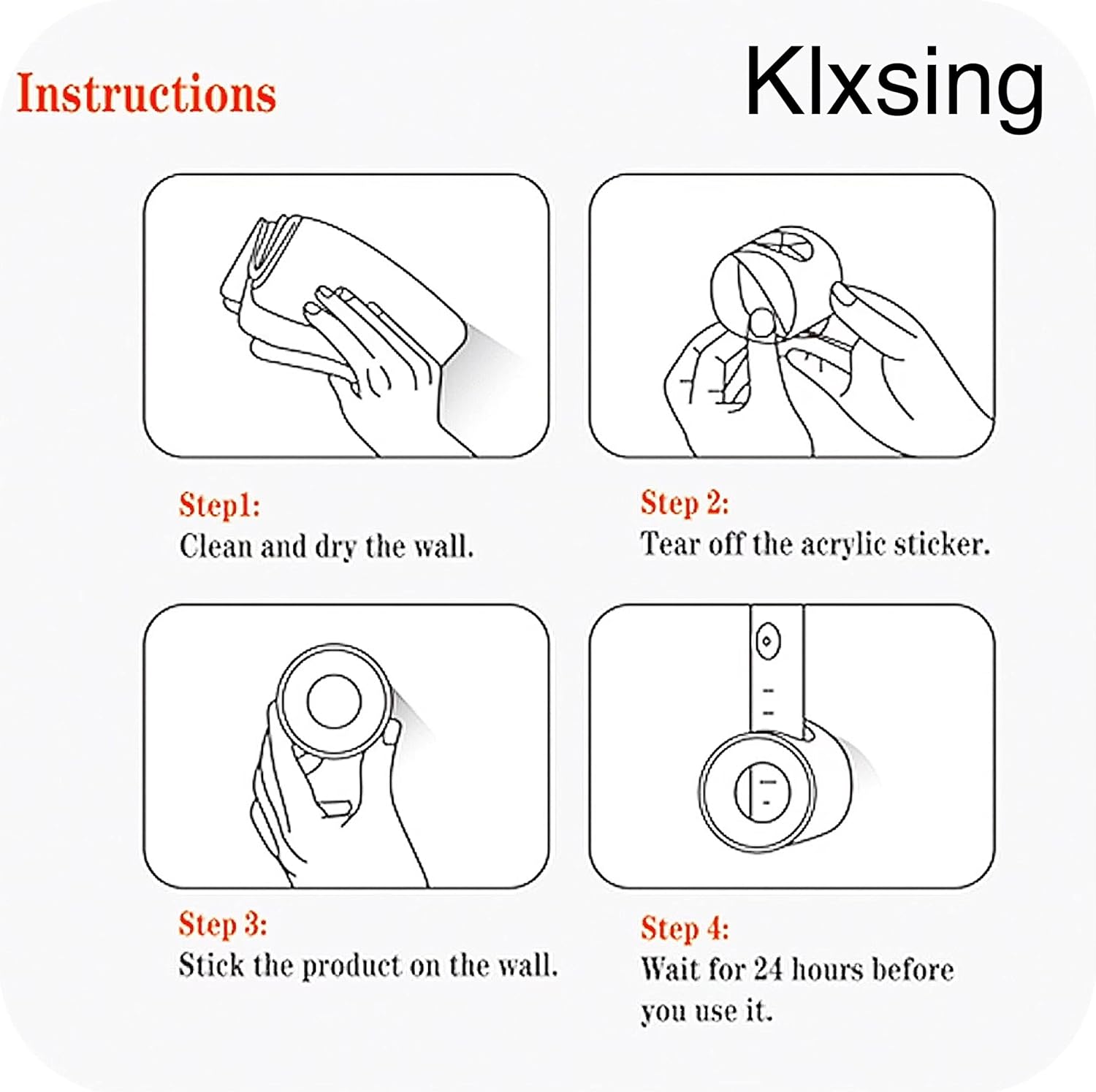 Instructions

Klxsing

Step1:
Clean and dry the wall.

Step 2:
Tear off the acrylic sticker.

Step 3:
Stick the product on the wall.

Step 4:
Wait for 24 hours before you use it.