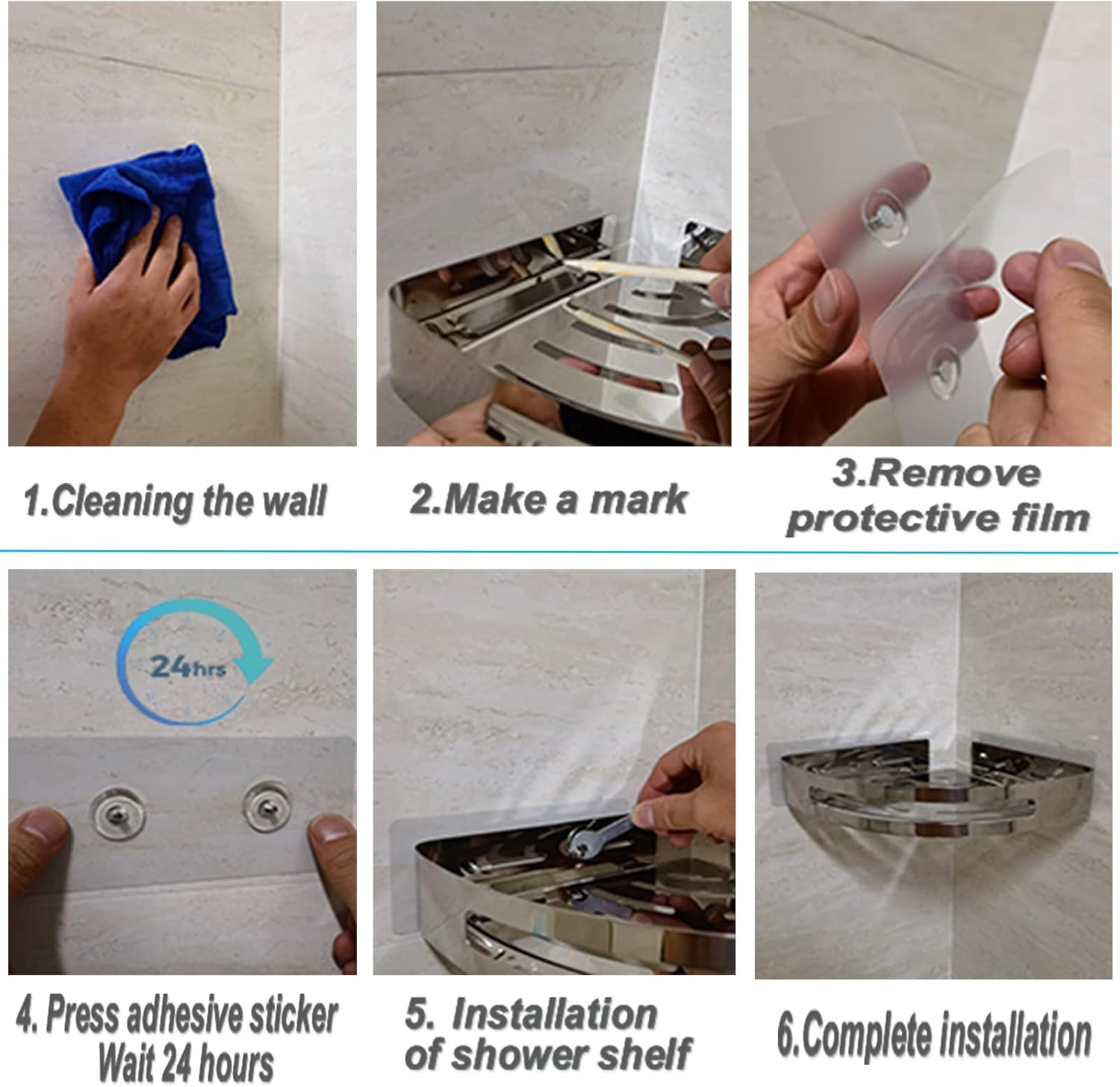 1.Cleaning the wall

2.Make a mark

3.Remove protective film

24hrs

4. Press adhesive sticker Wait 24 hours

5. Installation of shower shelf

6.Complete installation