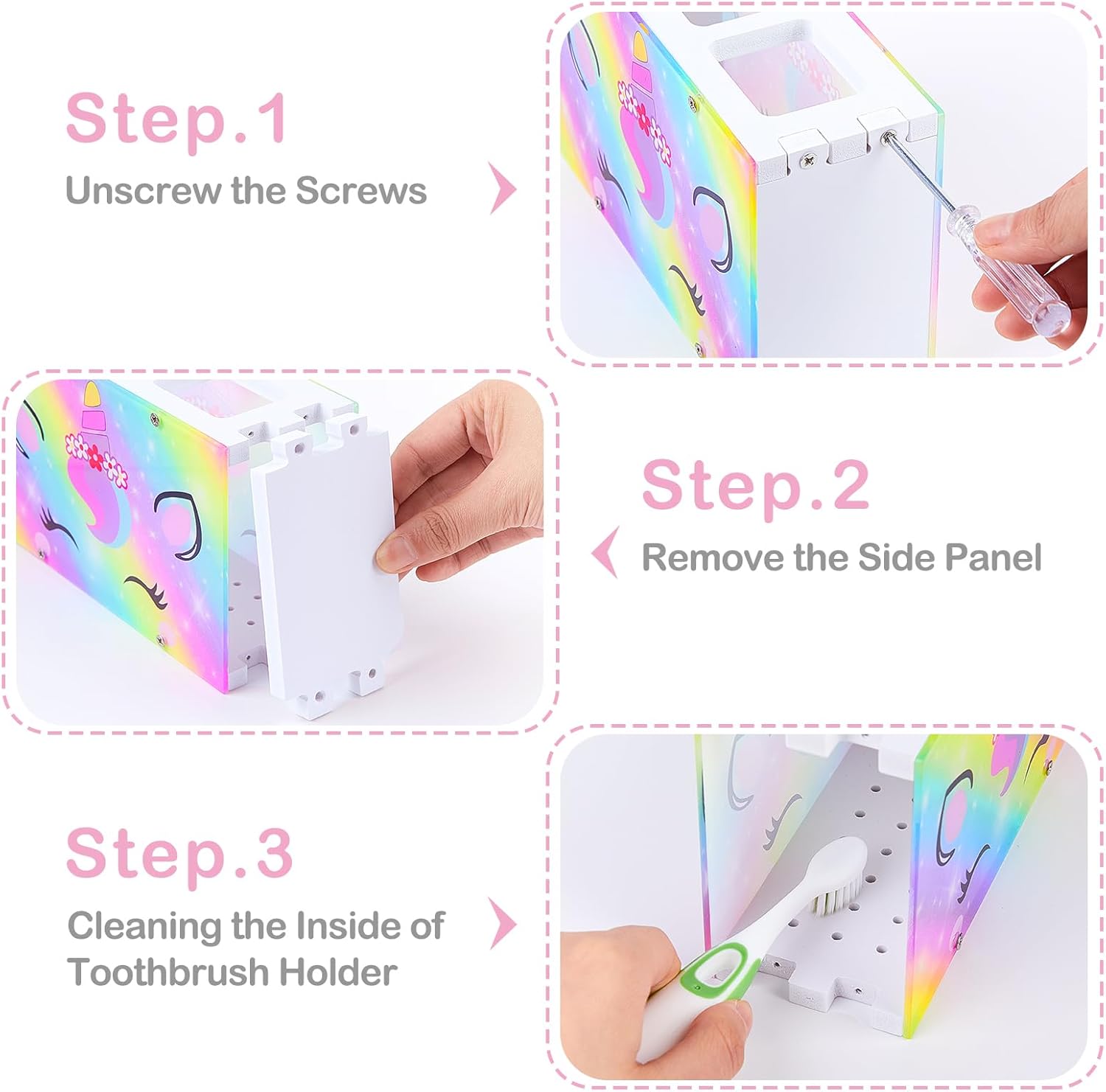 Step.1
Unscrew the Screws

Step.2
Remove the Side Panel

Step.3
Cleaning the Inside of Toothbrush Holder