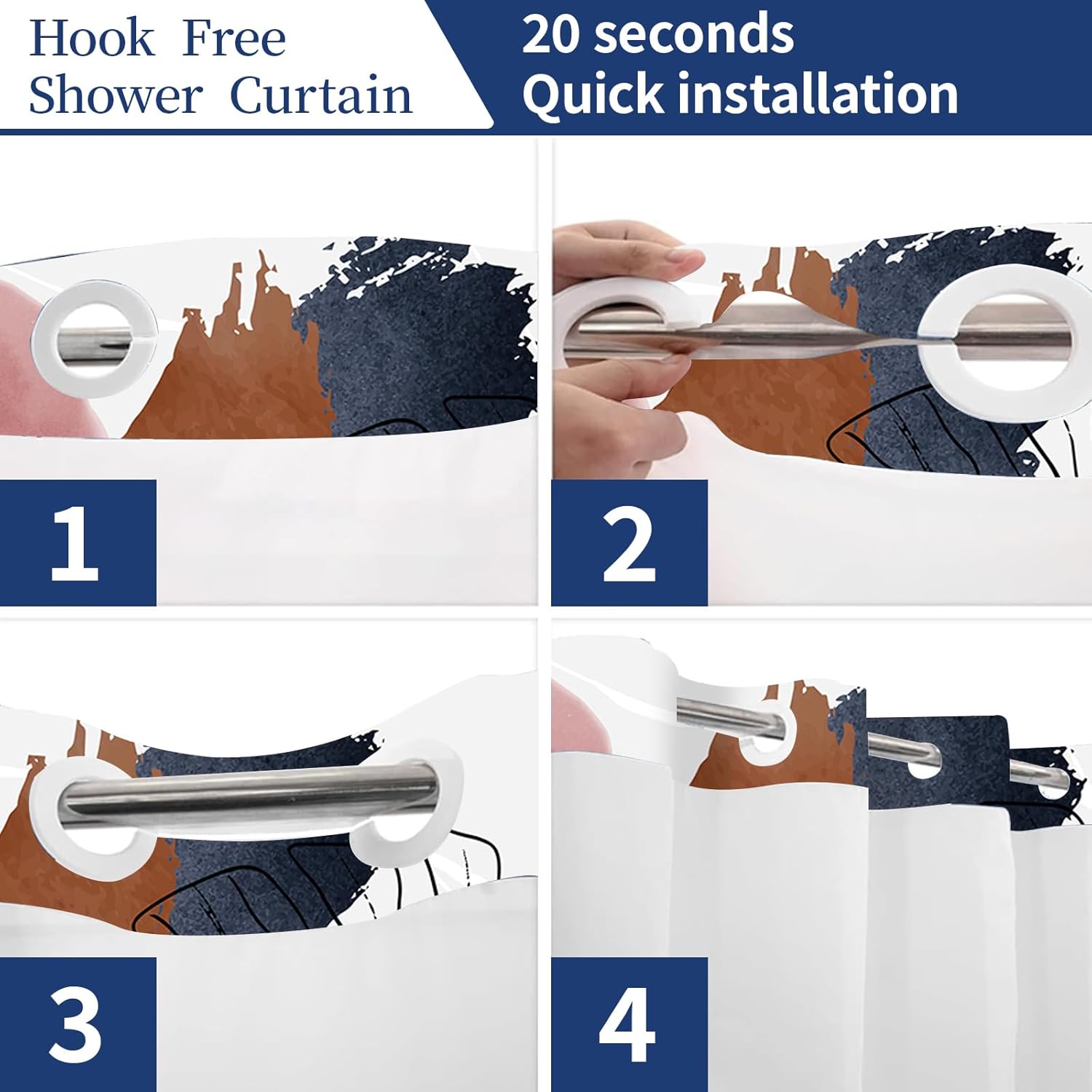 Hook Free
Shower Curtain

20 seconds
Quick installation

1

2

3

4