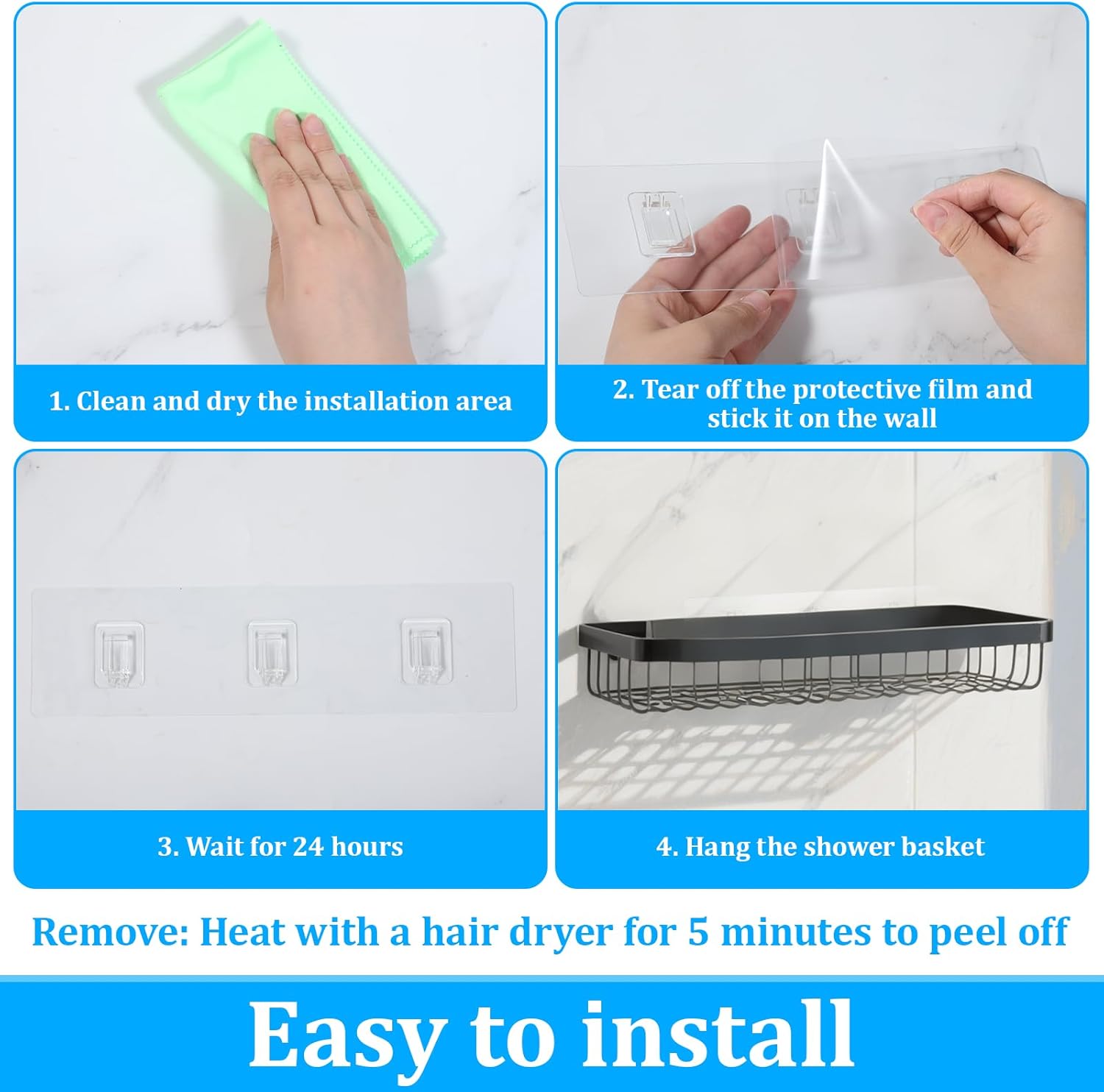 1. Clean and dry the installation area

2. Tear off the protective film and stick it on the wall

3. Wait for 24 hours

4. Hang the shower basket

Remove: Heat with a hair dryer for 5 minutes to peel off

Easy to install