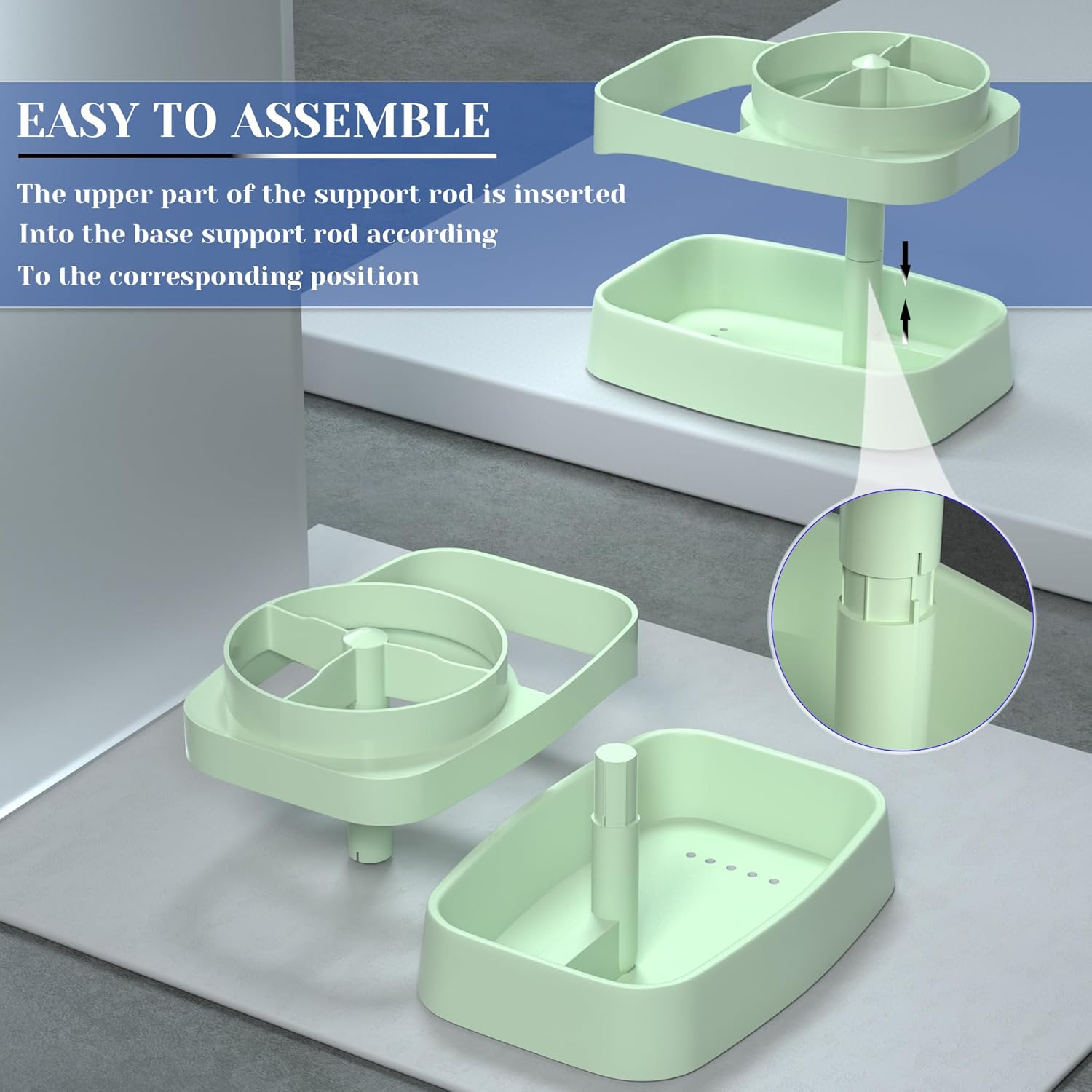 EASY TO ASSEMBLE

The upper part of the support rod is inserted
Into the base support rod according
To the corresponding position