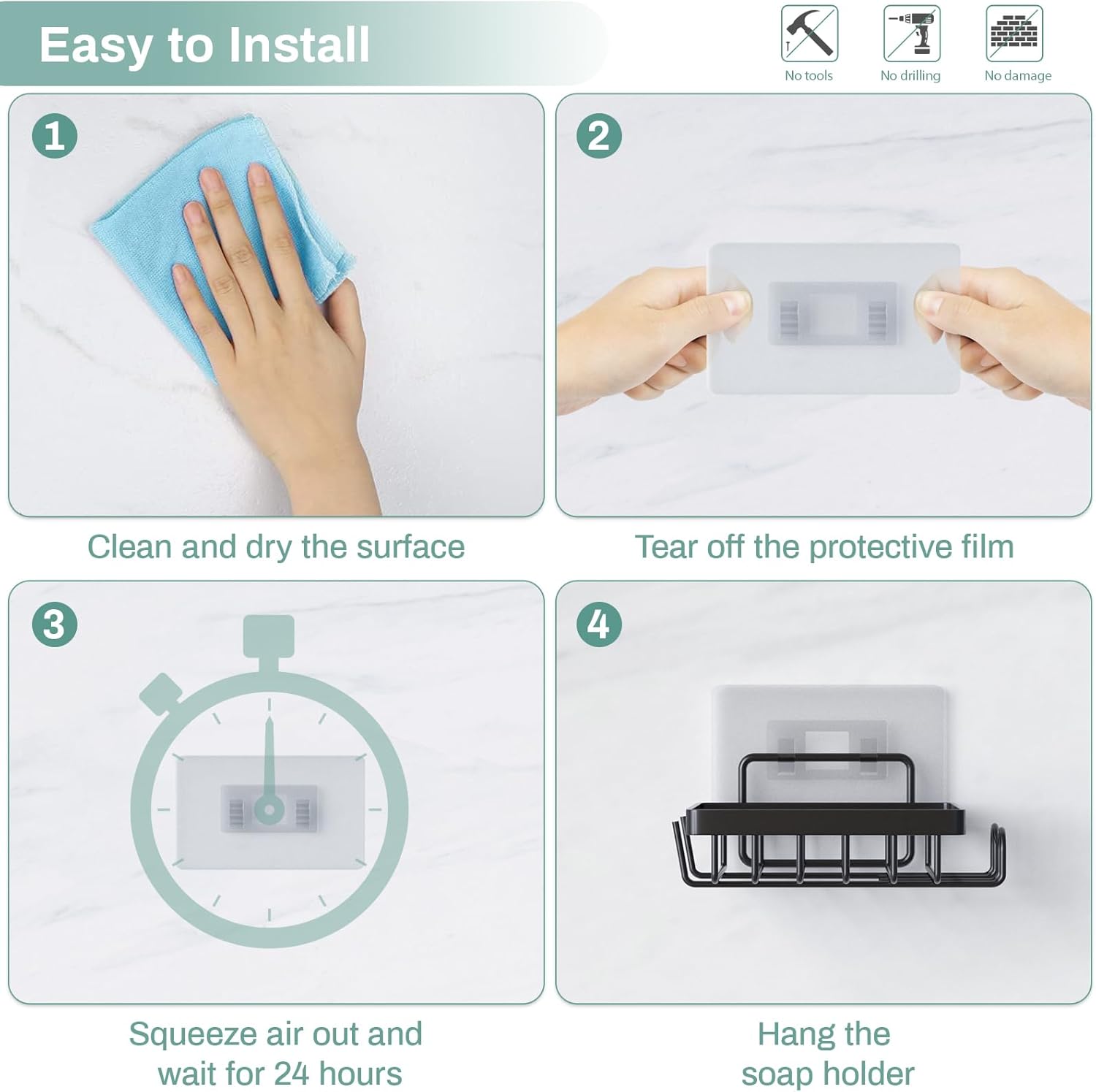 Easy to Install

No tools

No drilling

No damage

1

Clean and dry the surface

2

Tear off the protective film

3

Squeeze air out and wait for 24 hours

4

Hang the soap holder