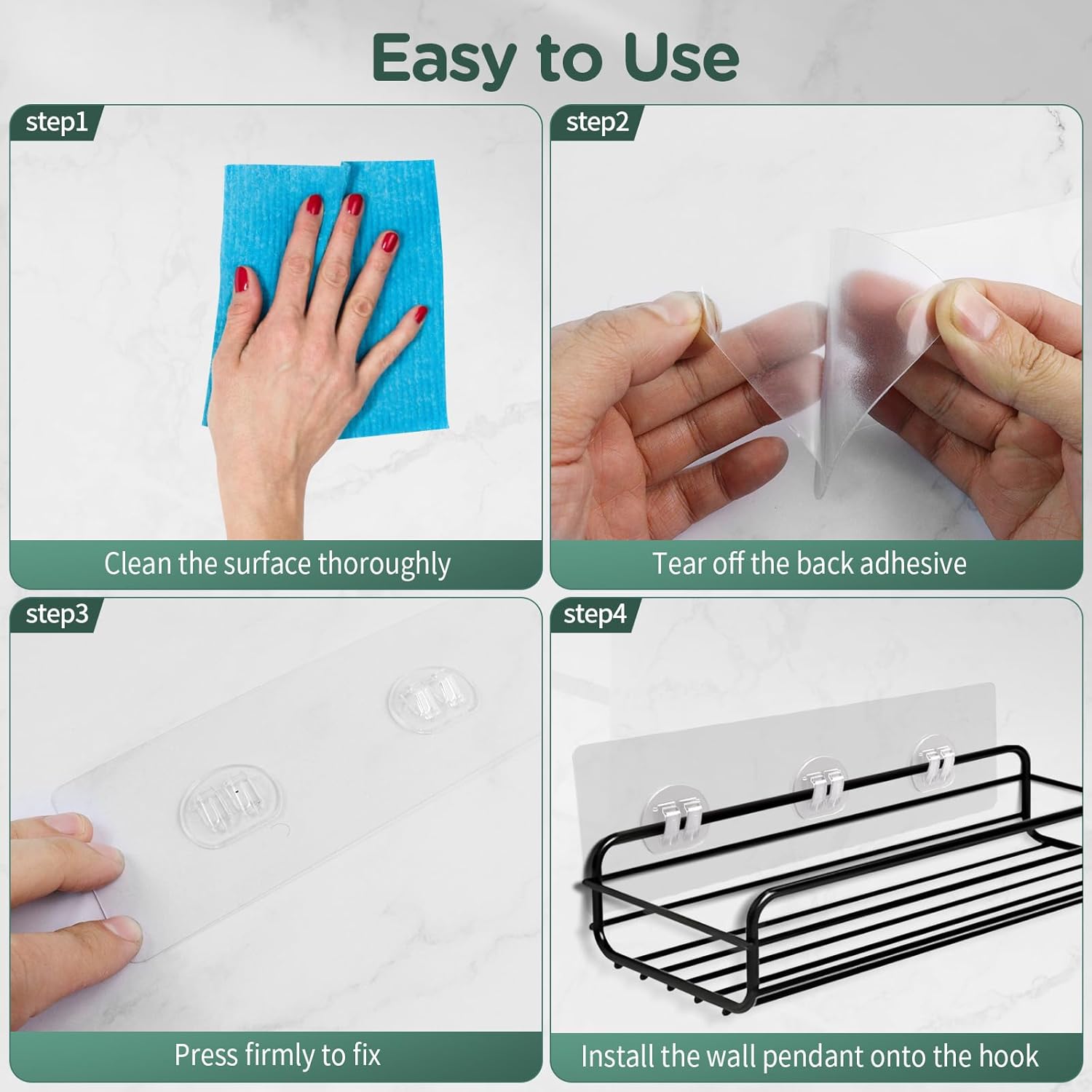 Easy to Use

step1

Clean the surface thoroughly

step2

Tear off the back adhesive

step3

Press firmly to fix

step4

Install the wall pendant onto the hook