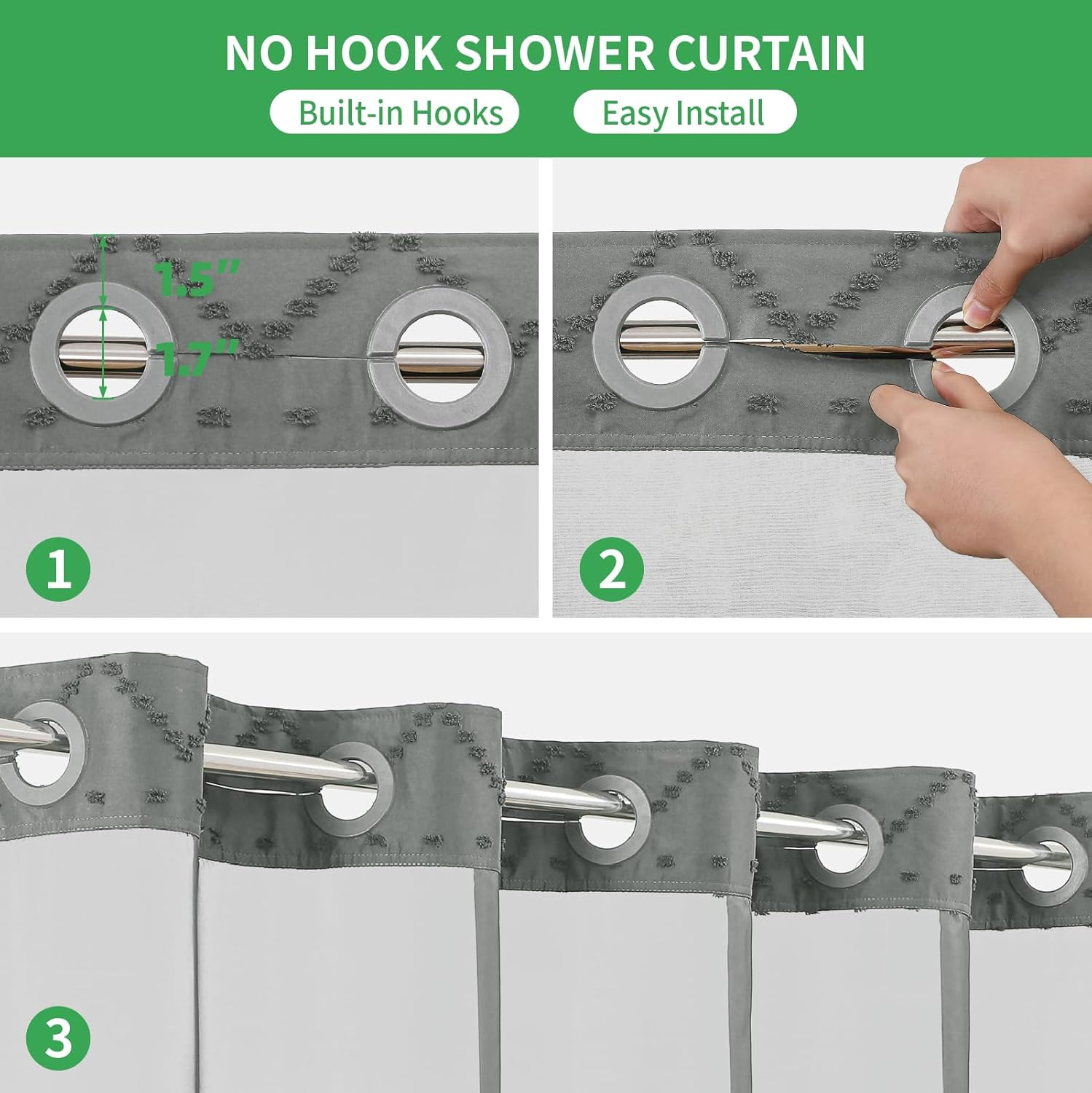 NO HOOK SHOWER CURTAIN

Built-in Hooks

Easy Install

1.5"

1.7"

1

2

3