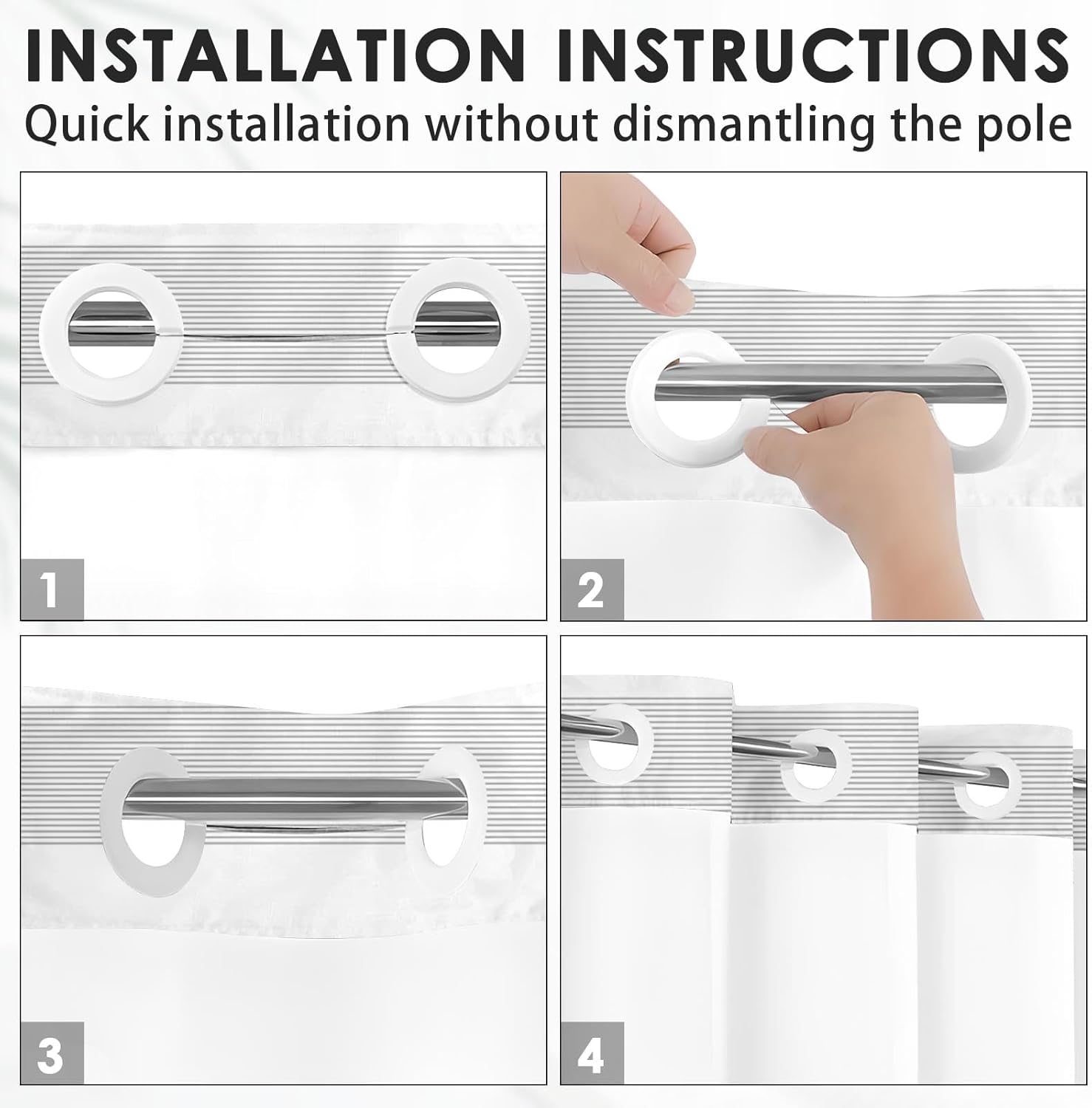 INSTALLATION INSTRUCTIONS
Quick installation without dismantling the pole

1

2

3

4