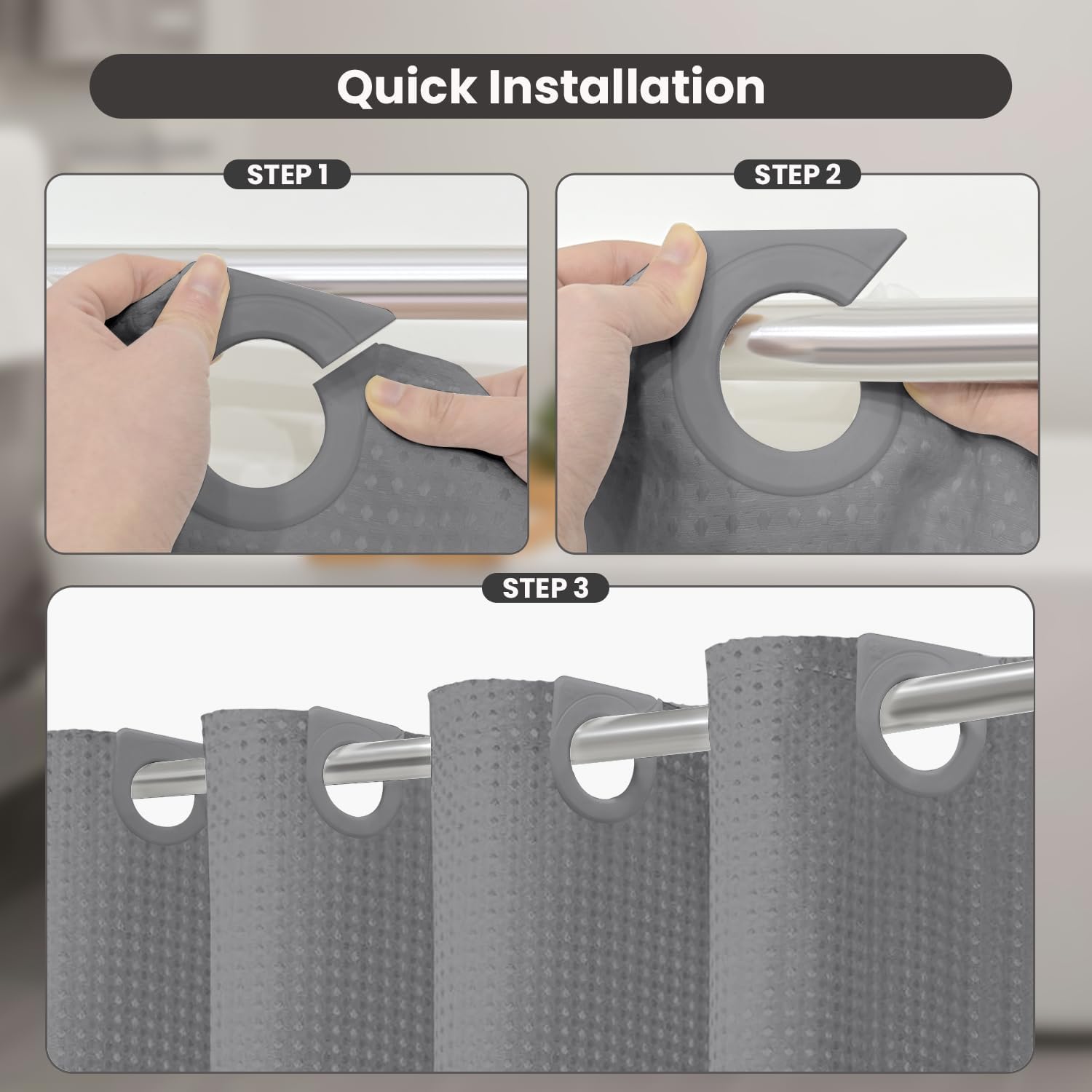 Quick Installation

STEP 1

STEP 2

STEP 3