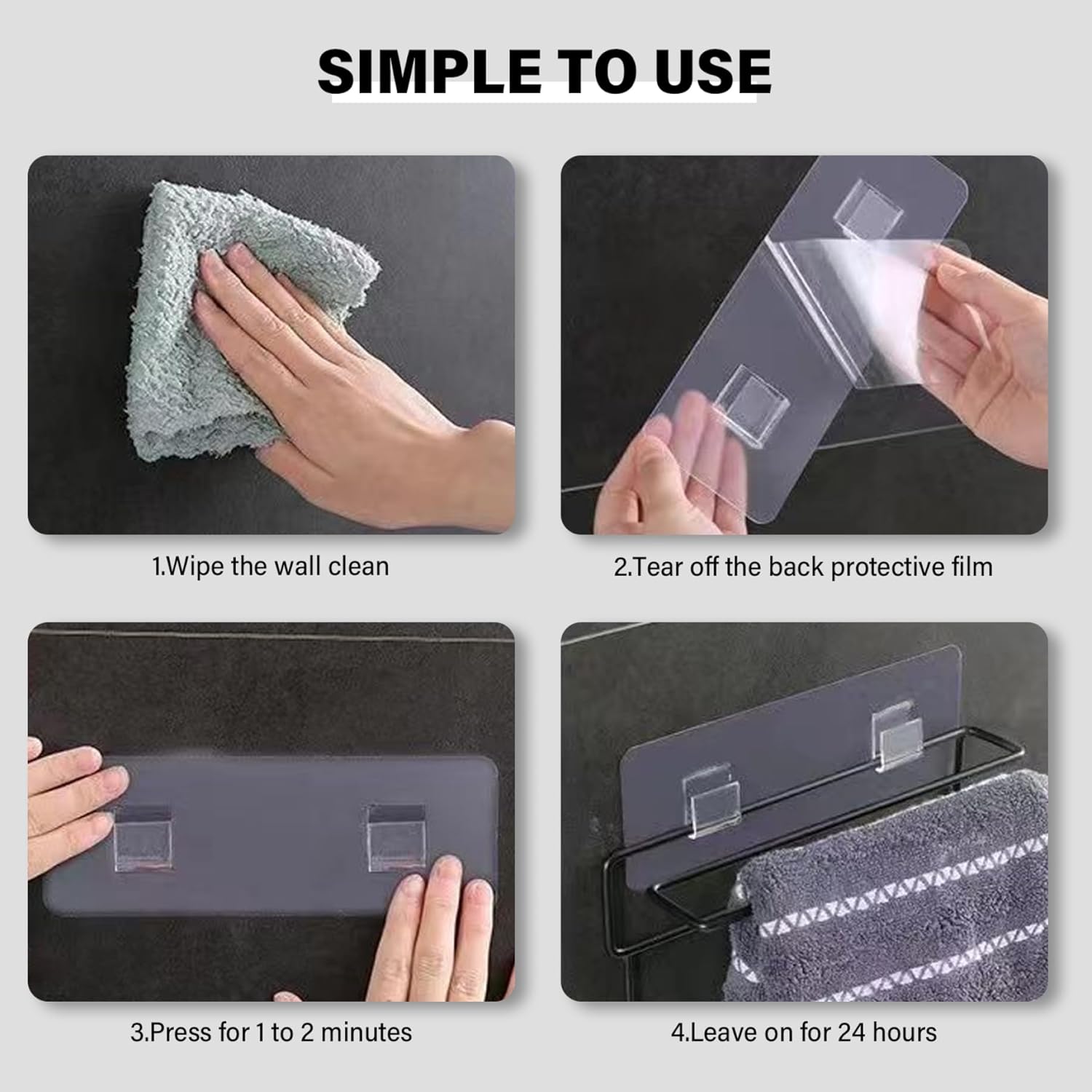 SIMPLE TO USE

1.Wipe the wall clean

2.Tear off the back protective film

3.Press for 1 to 2 minutes

4.Leave on for 24 hours