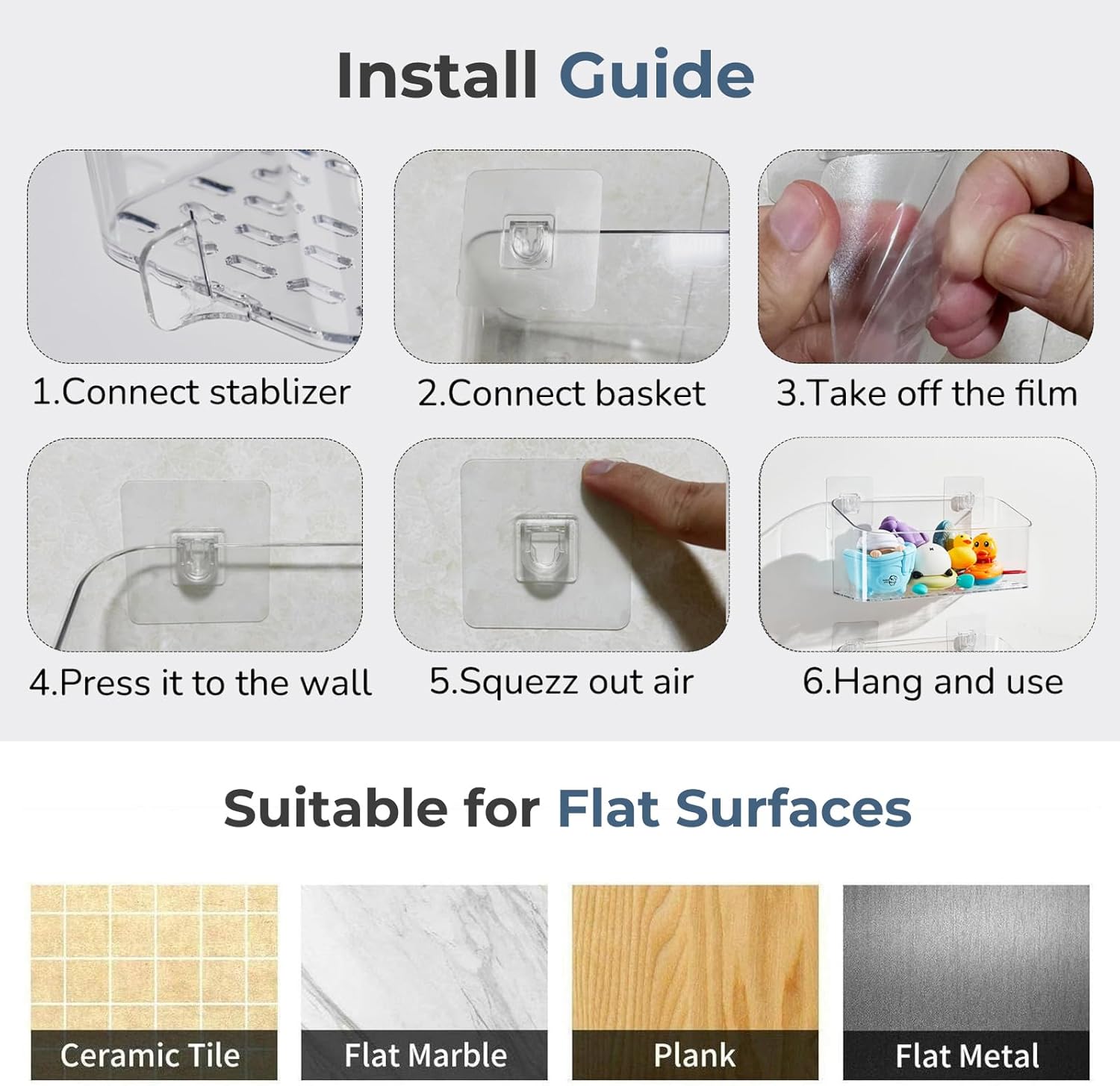 Install Guide

1.Connect stablizer

2.Connect basket

3.Take off the film

4.Press it to the wall

5.Squezz out air

6.Hang and use

Suitable for Flat Surfaces

Ceramic Tile

Flat Marble

Plank

Flat Metal