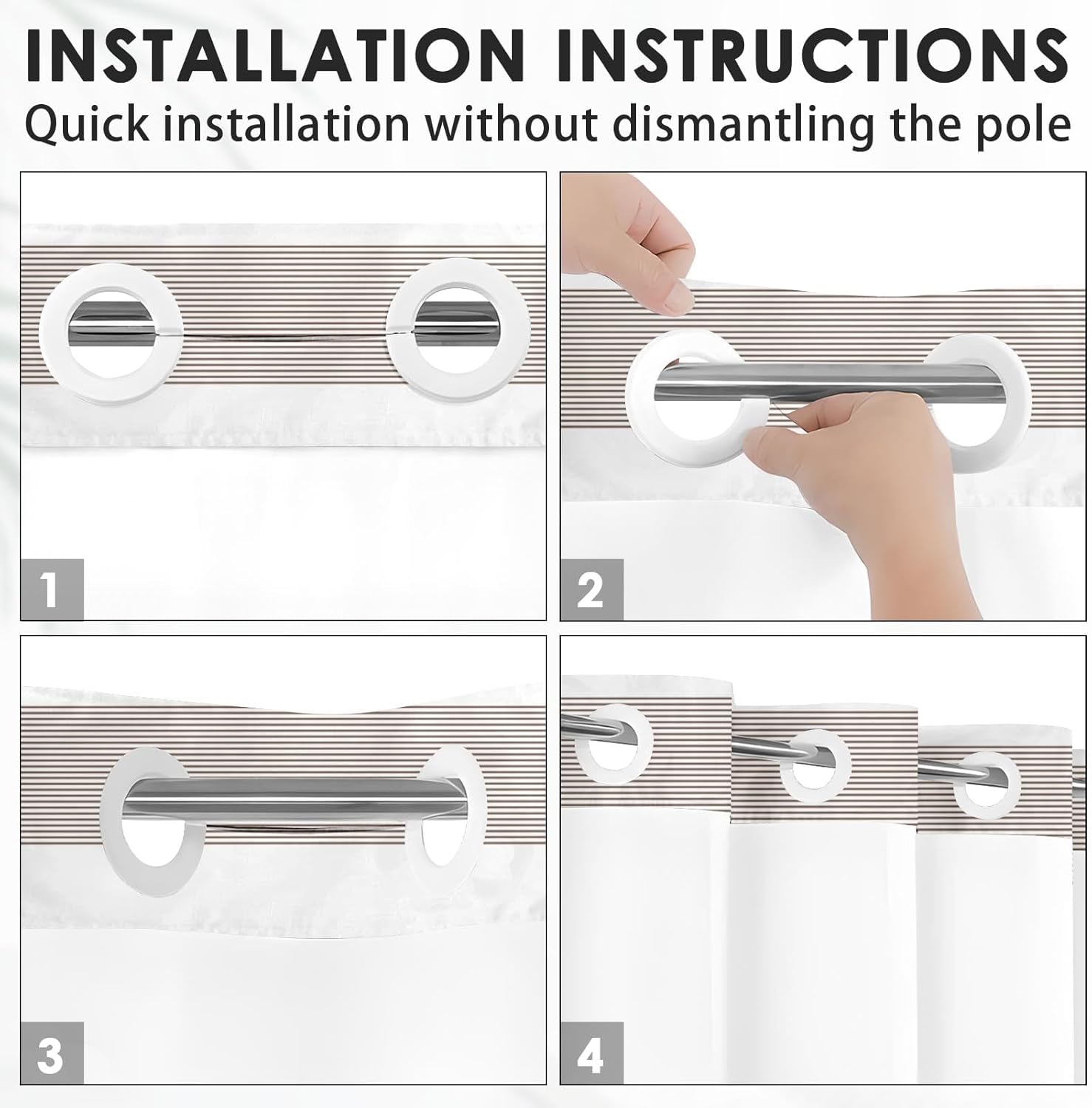 INSTALLATION INSTRUCTIONS
Quick installation without dismantling the pole

1

2

3

4