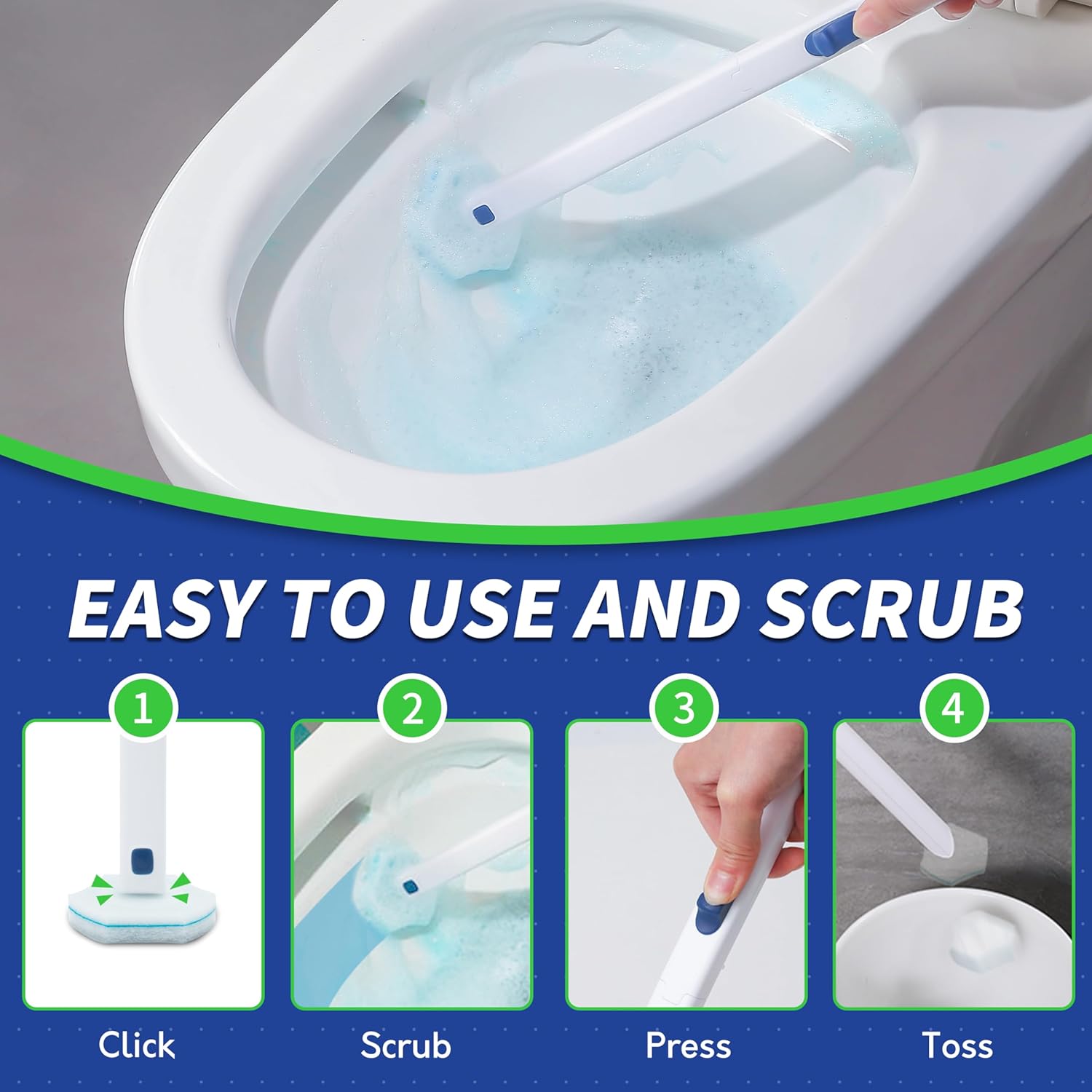 EASY TO USE AND SCRUB

1
Click

2
Scrub

3
Press

4
Toss