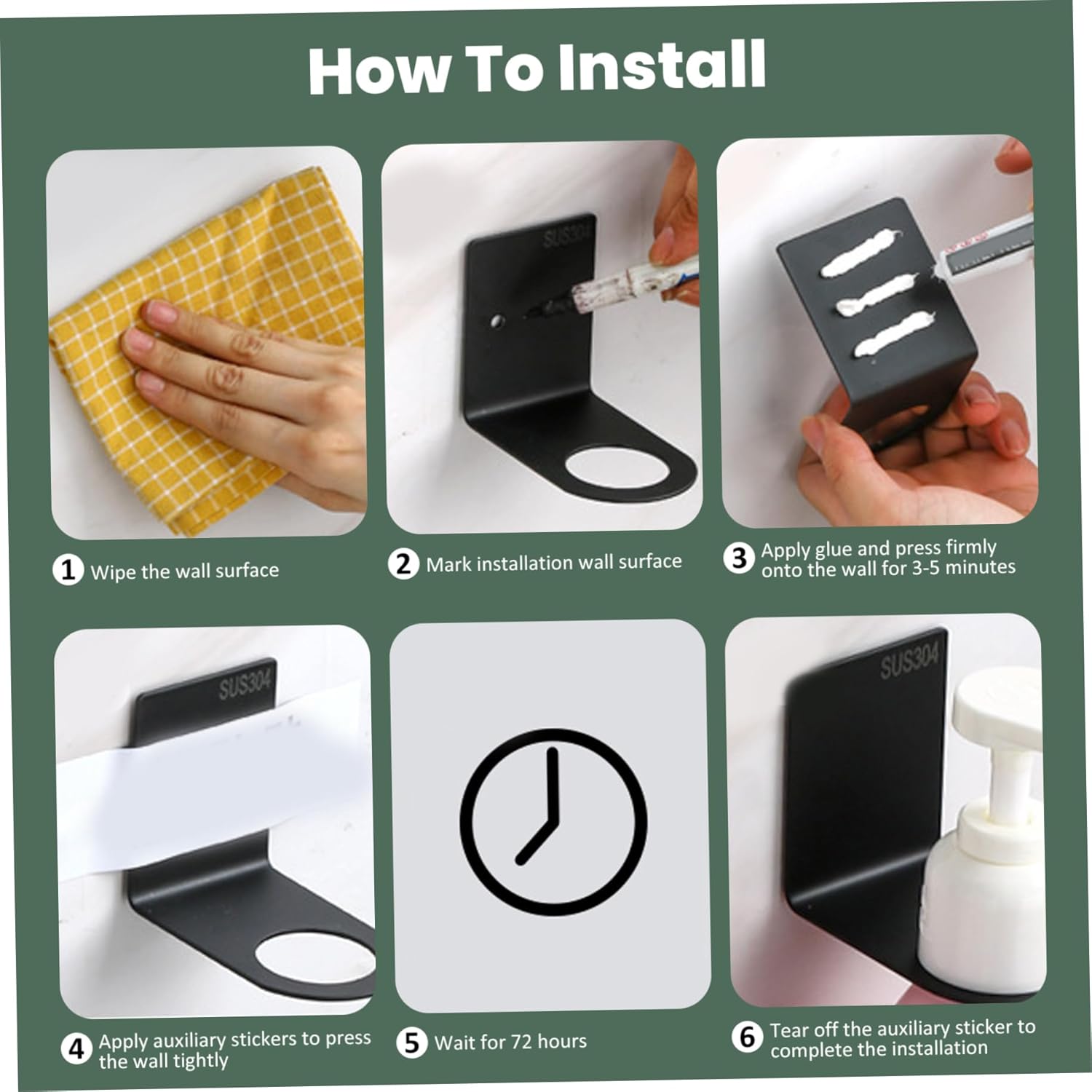 How To Install

SUS304

1 Wipe the wall surface

2 Mark installation wall surface

3 Apply glue and press firmly onto the wall for 3-5 minutes

SUS304

SUS304

4 Apply auxiliary stickers to press the wall tightly

5 Wait for 72 hours

6 Tear off the auxiliary sticker to complete the installation