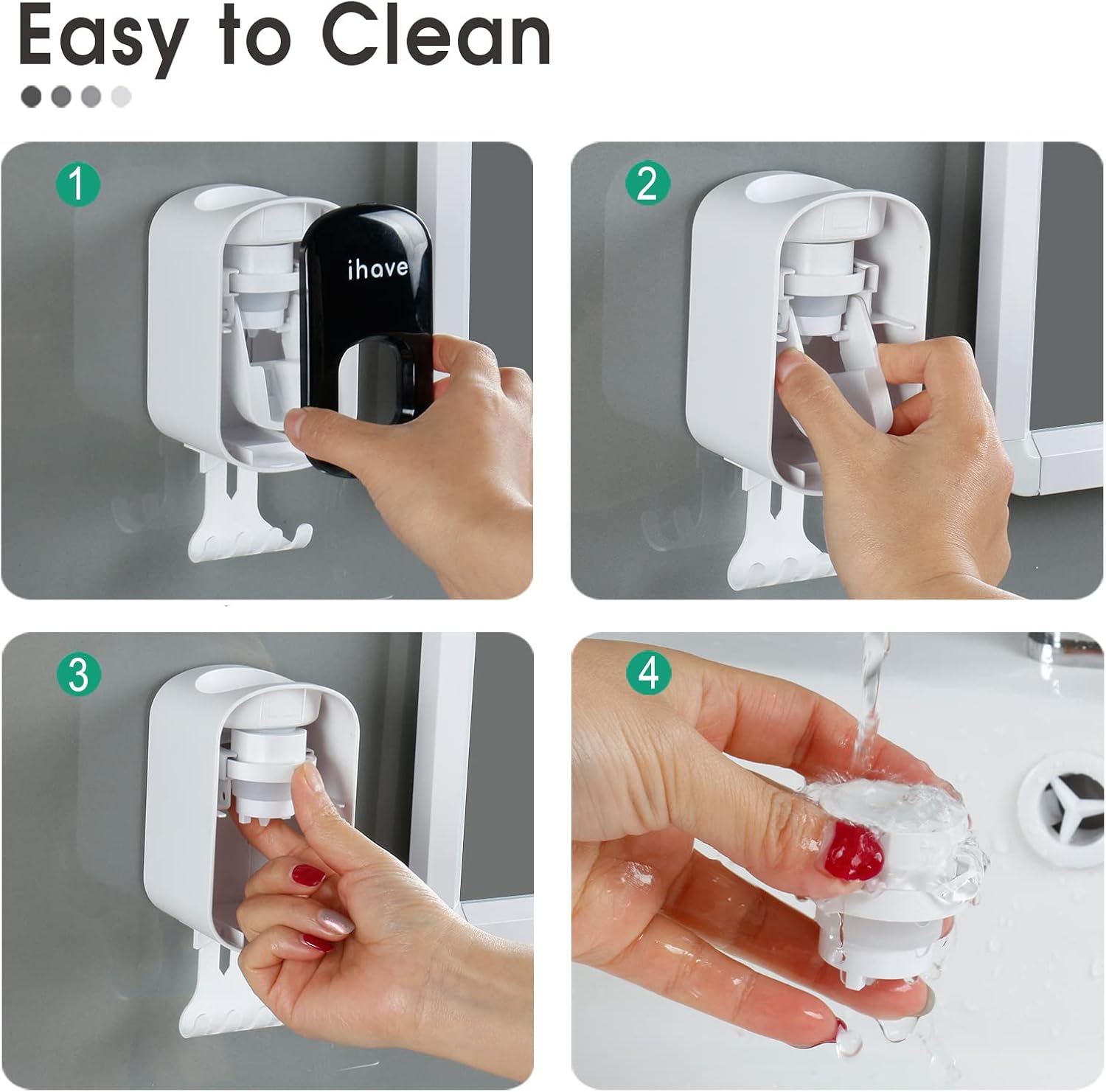 Easy to Clean

1

ihave

2

3

4