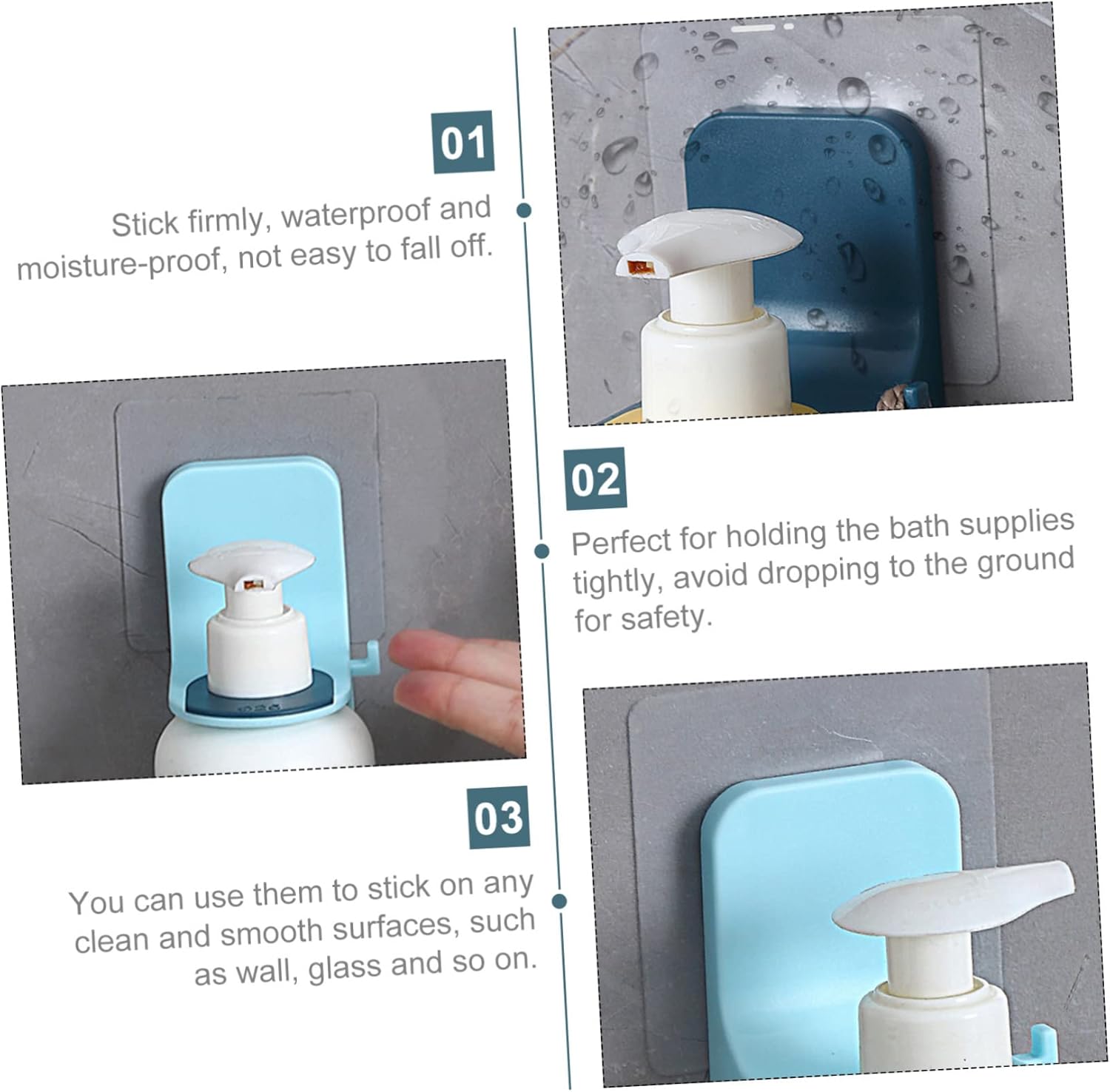 01

Stick firmly, waterproof and moisture-proof, not easy to fall off.

02

Perfect for holding the bath supplies tightly, avoid dropping to the ground for safety.

03

You can use them to stick on any clean and smooth surfaces, such as wall, glass and so on.