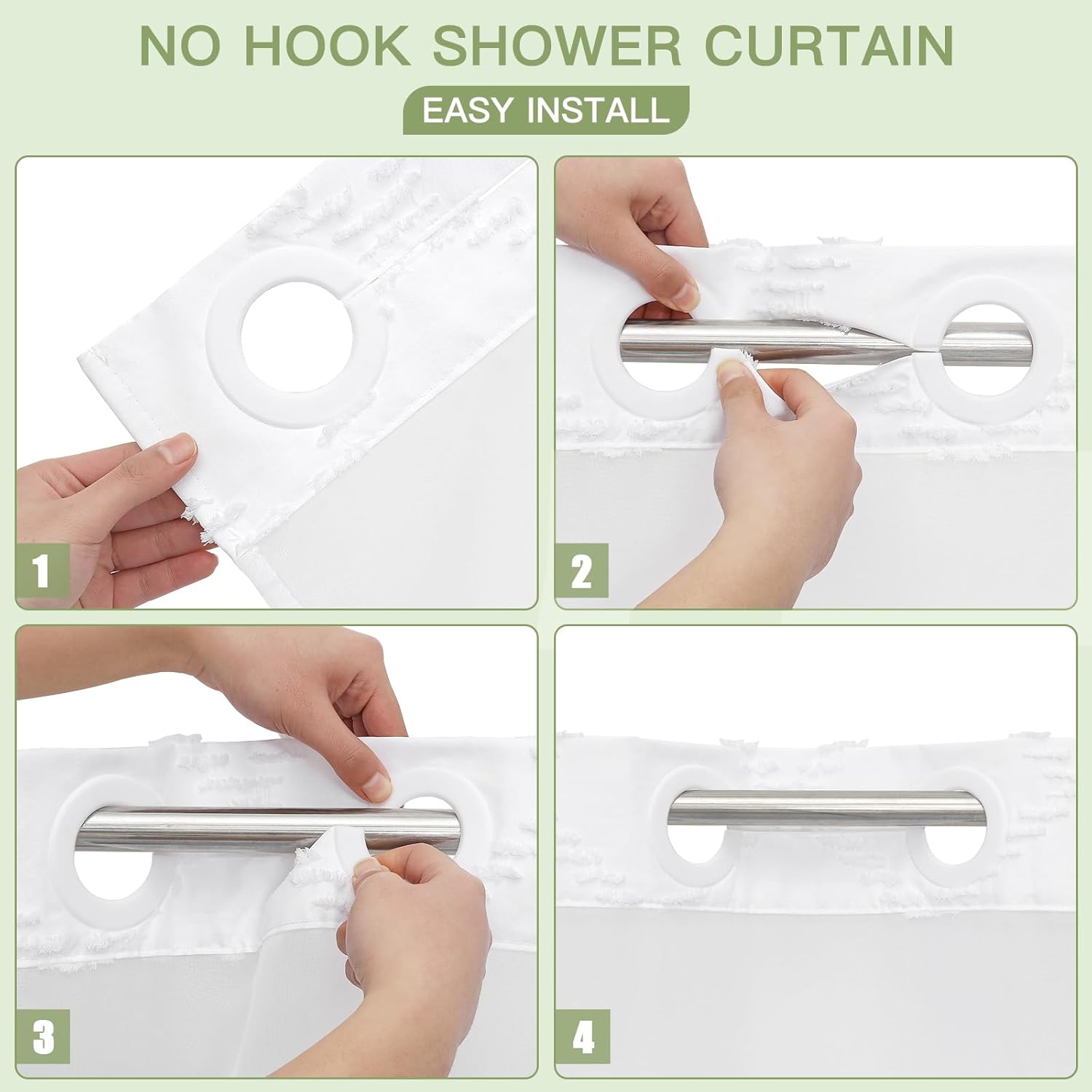 NO HOOK SHOWER CURTAIN

EASY INSTALL

1

2

3

4