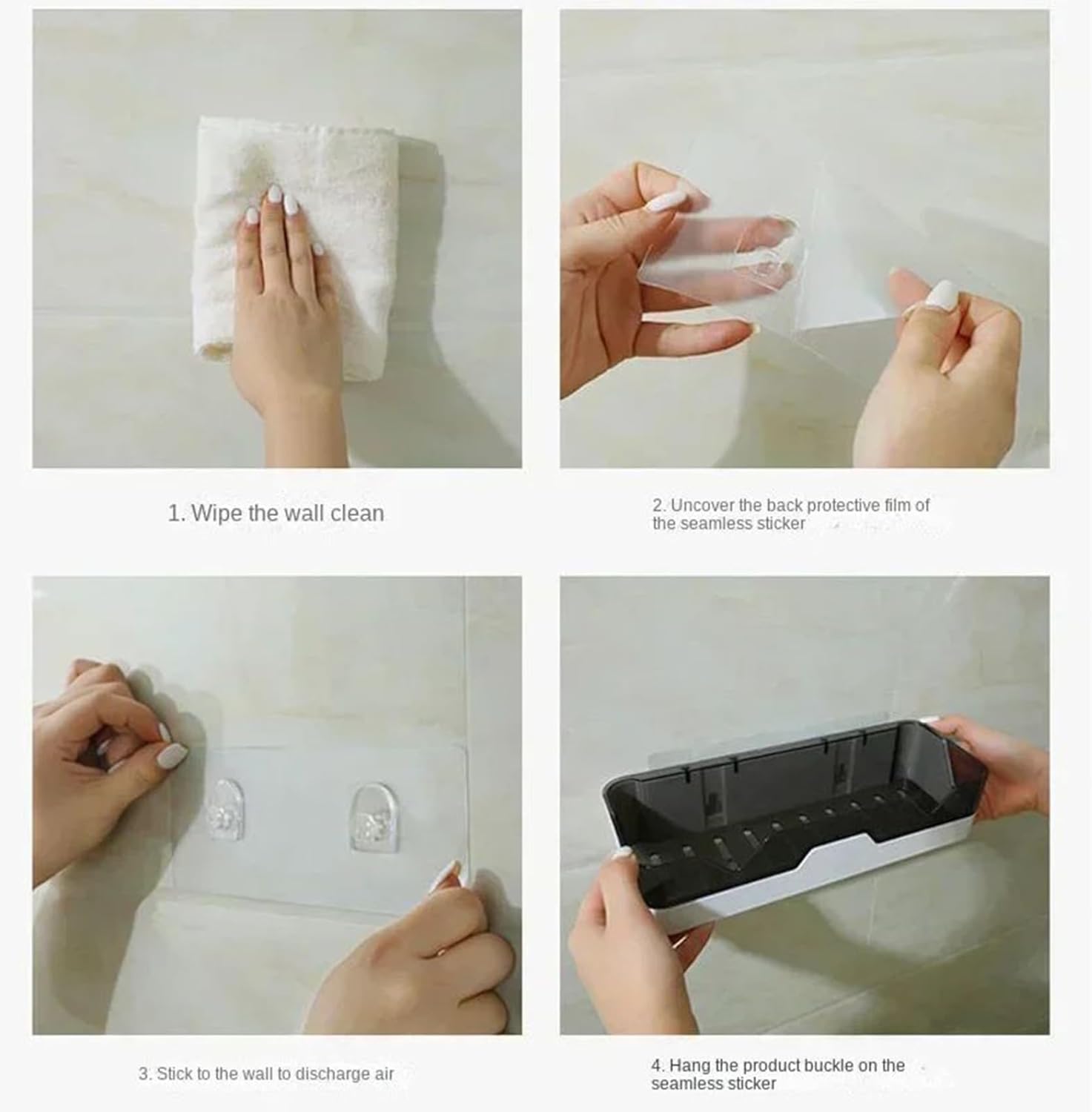 1. Wipe the wall clean

2. Uncover the back protective film of the seamless sticker

3. Stick to the wall to discharge air

4. Hang the product buckle on the seamless sticker