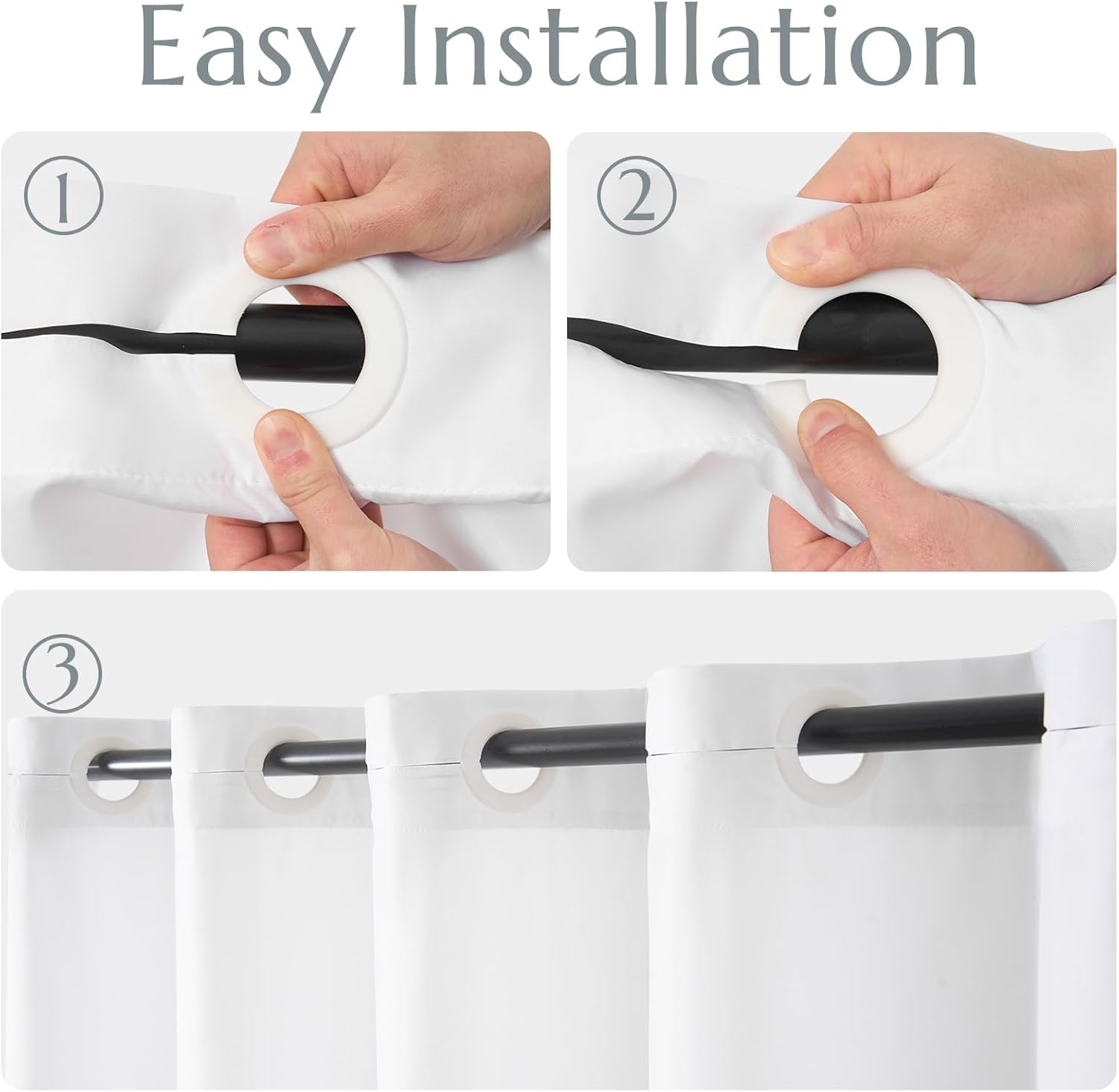 Easy Installation

①

②

③