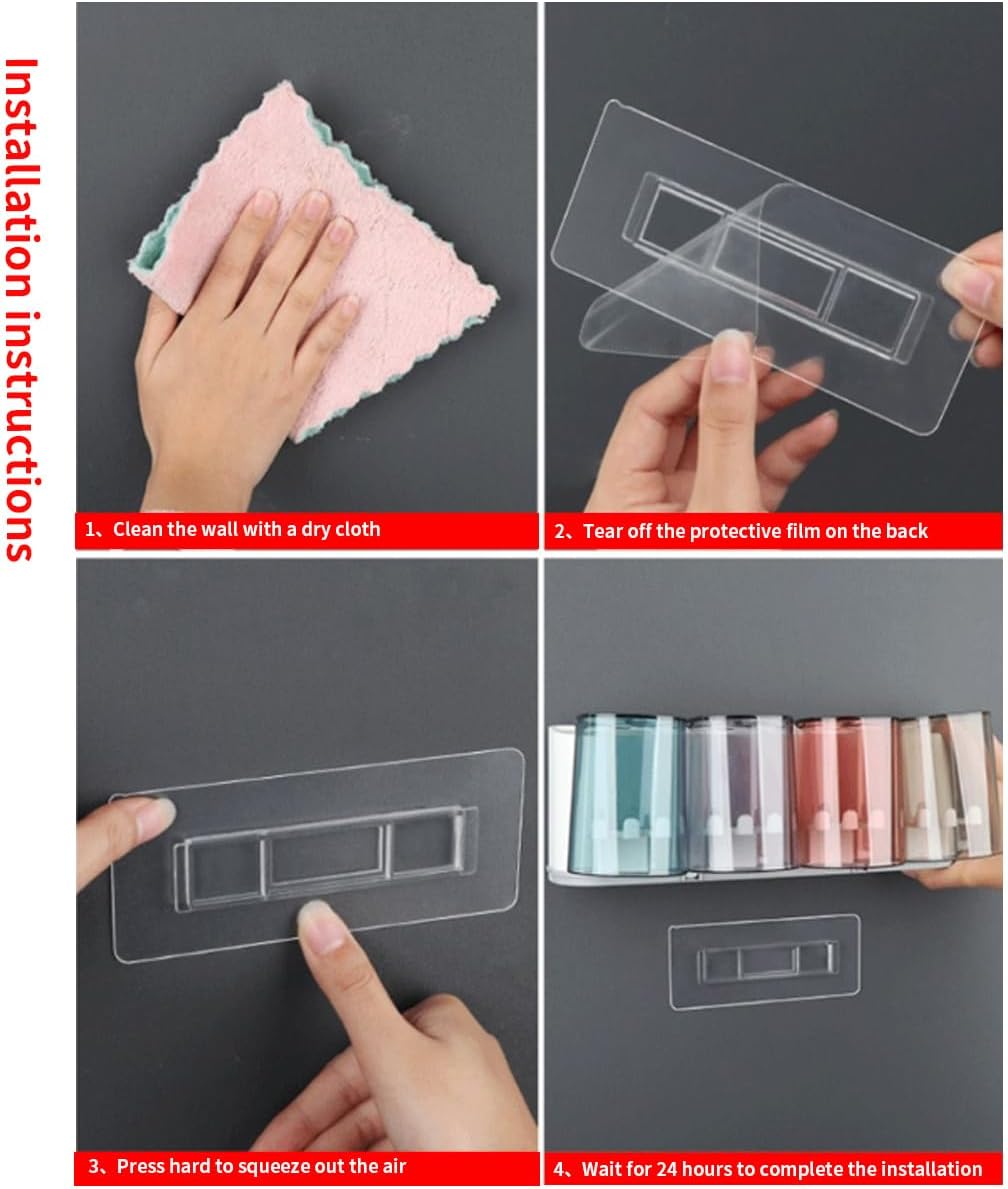 Installation instructions

1、Clean the wall with a dry cloth

2、Tear off the protective film on the back

3、Press hard to squeeze out the air

4、Wait for 24 hours to complete the installation