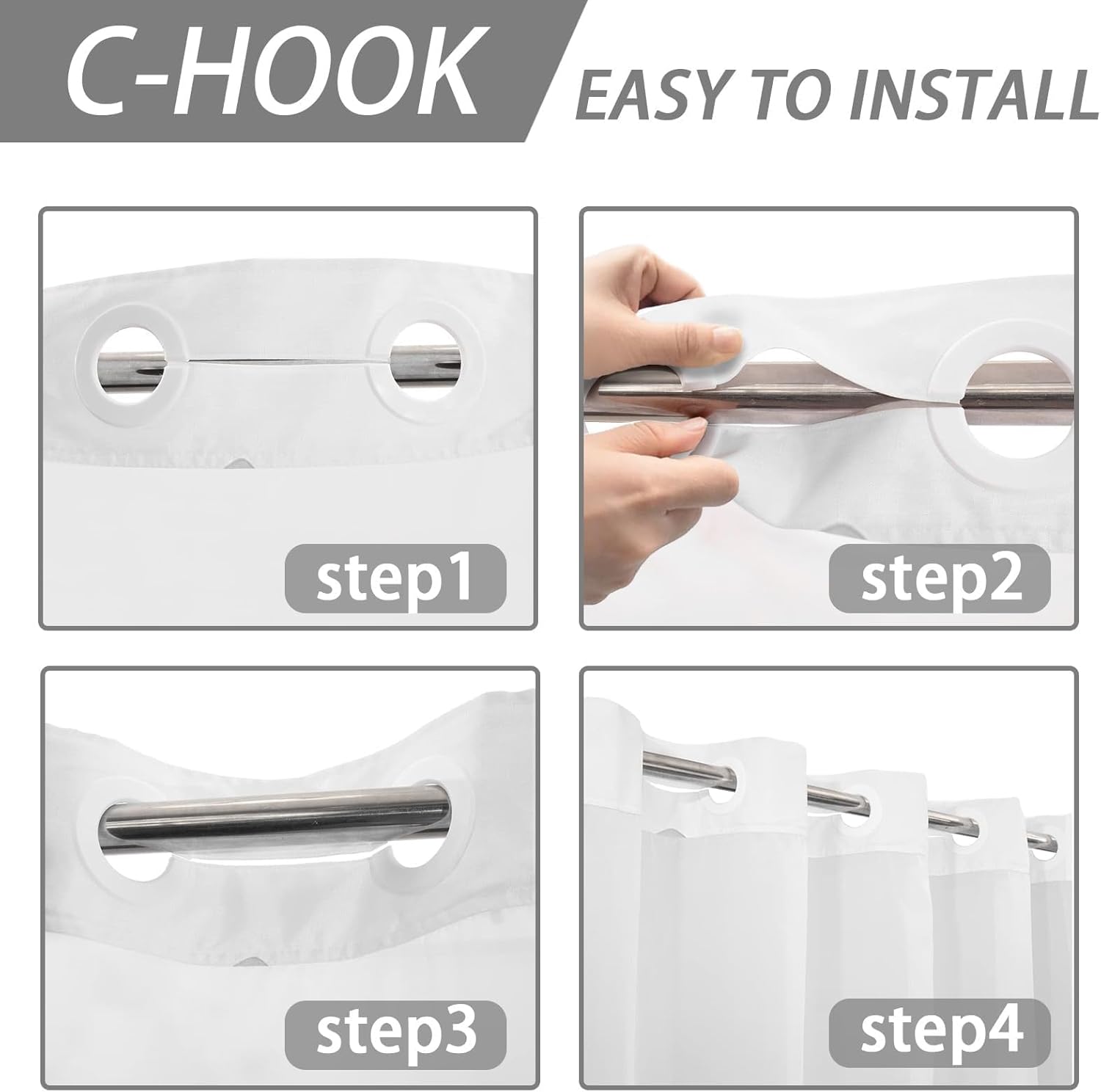 C-HOOK EASY TO INSTALL

step1

step2

step3

step4