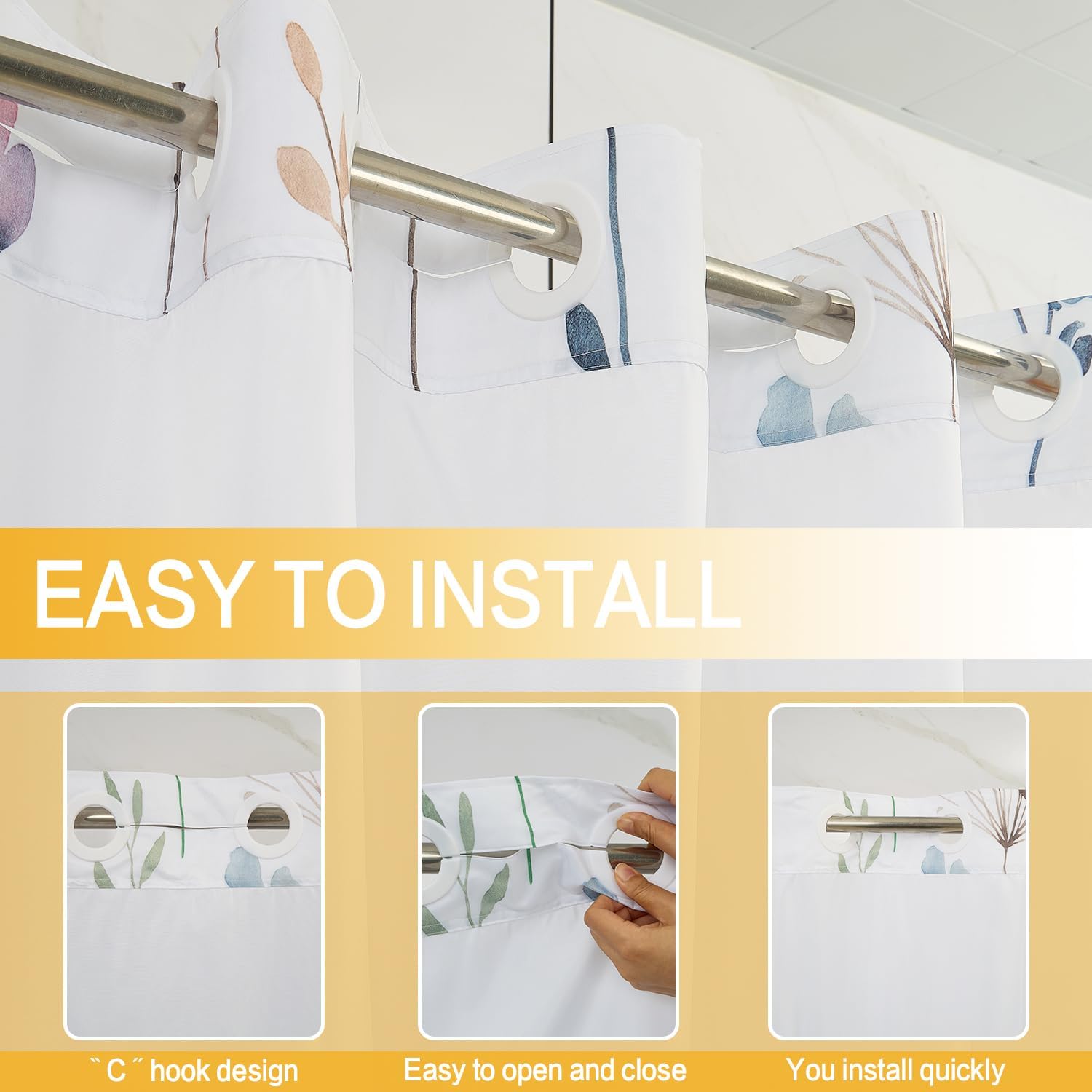 EASY TO INSTALL

˝C˝ hook design

Easy to open and close

You install quickly