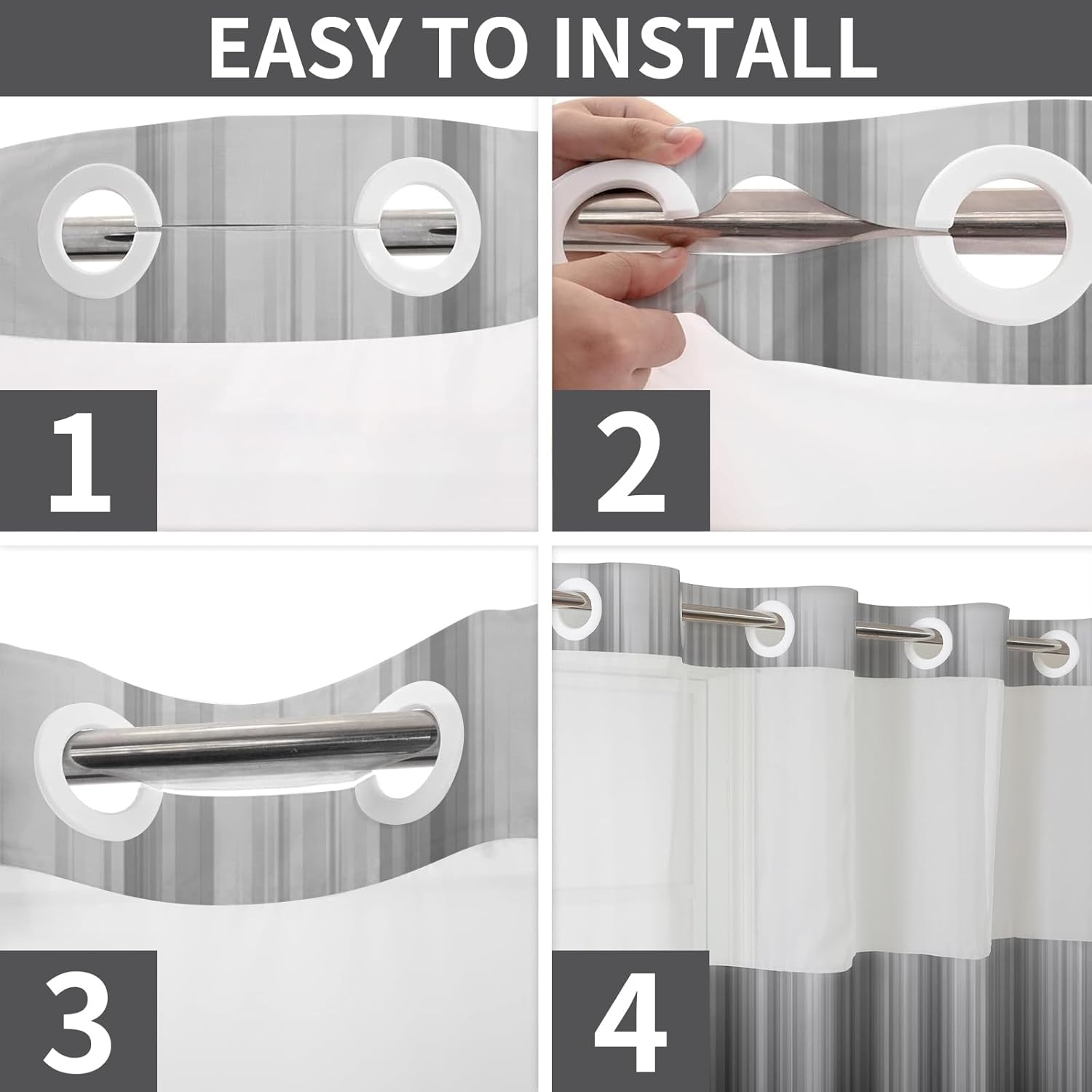 EASY TO INSTALL

1

2

3

4