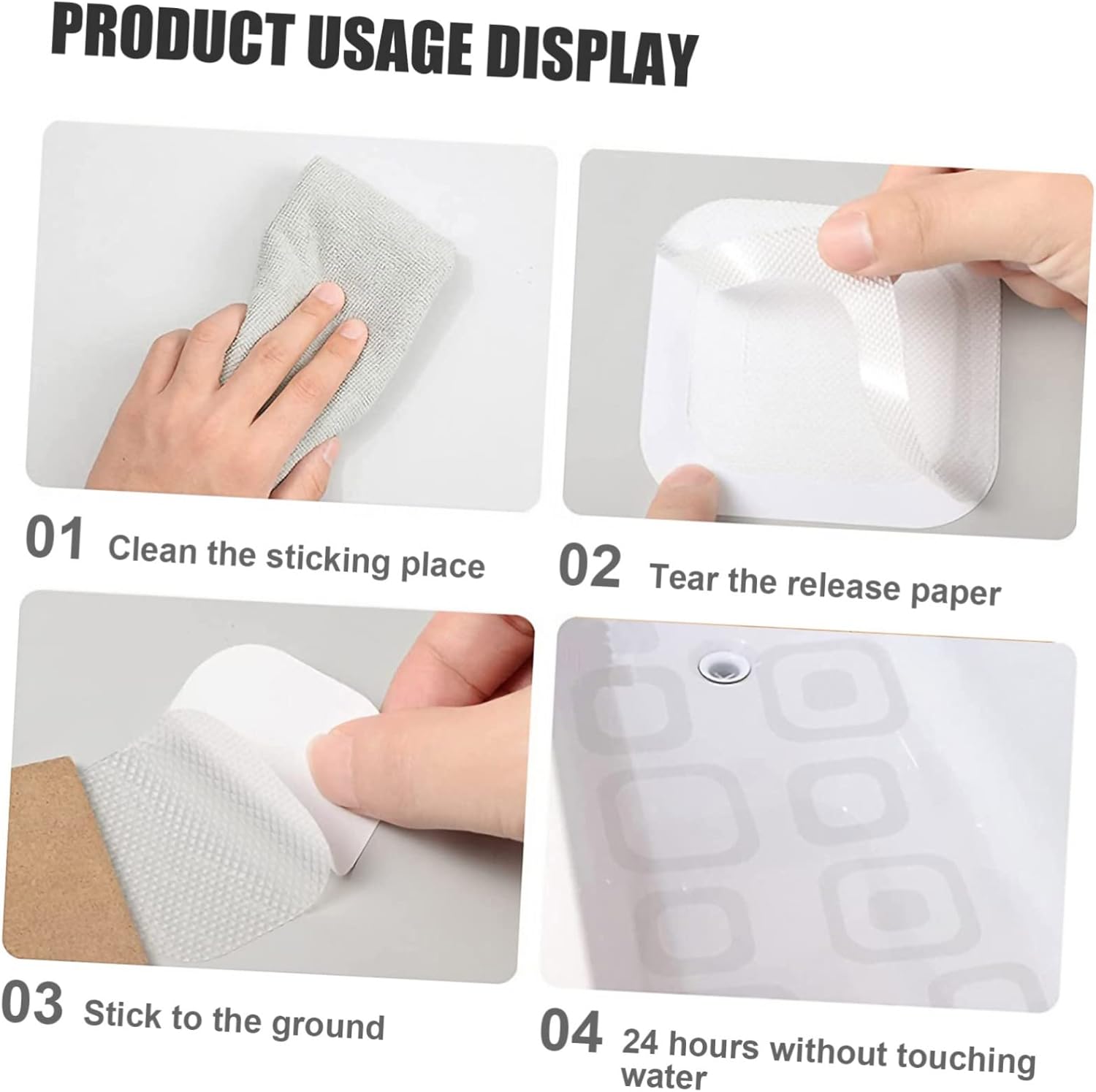 PRODUCT USAGE DISPLAY

01 Clean the sticking place

02 Tear the release paper

03 Stick to the ground

04 24 hours without touching water