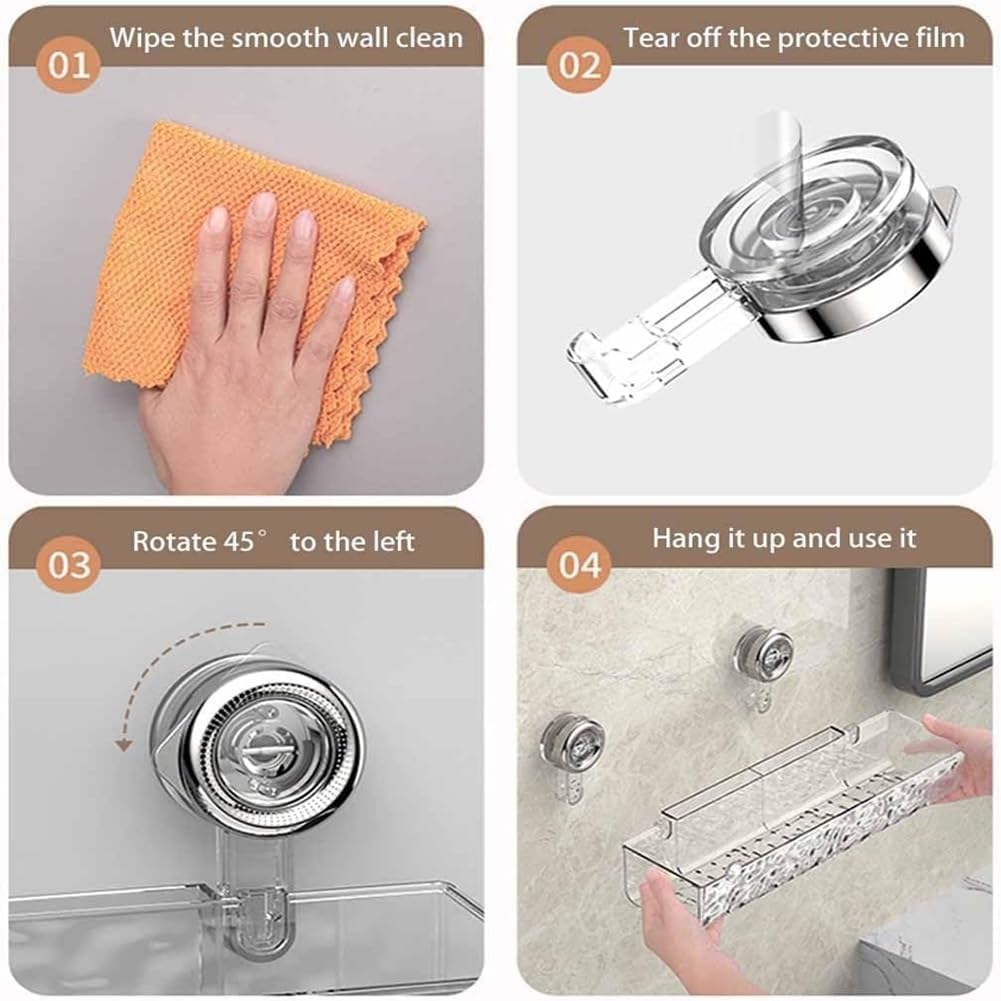 01 Wipe the smooth wall clean

02 Tear off the protective film

03 Rotate 45° to the left

04 Hang it up and use it