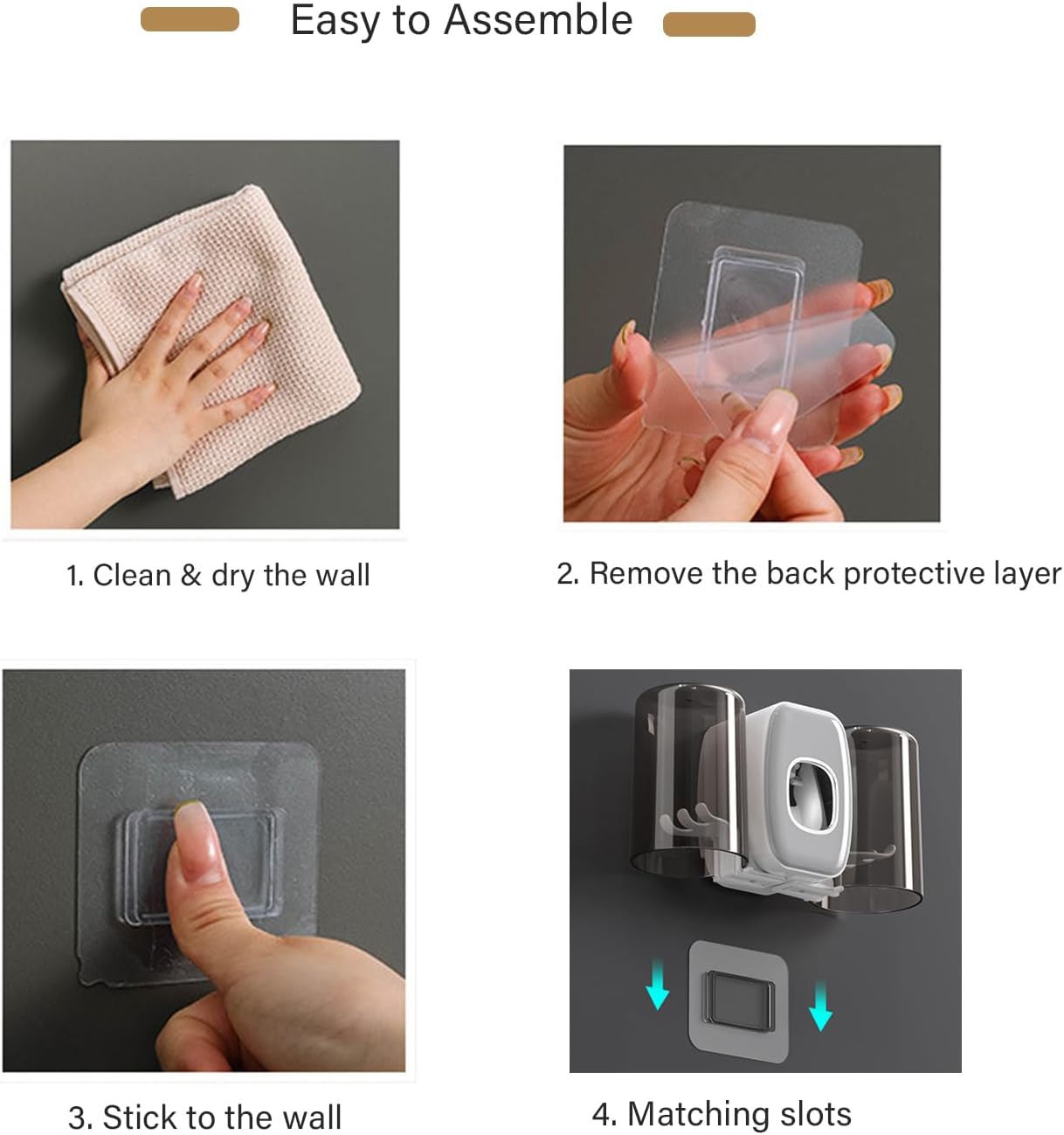 Easy to Assemble

1. Clean & dry the wall

2. Remove the back protective layer

3. Stick to the wall

4. Matching slots