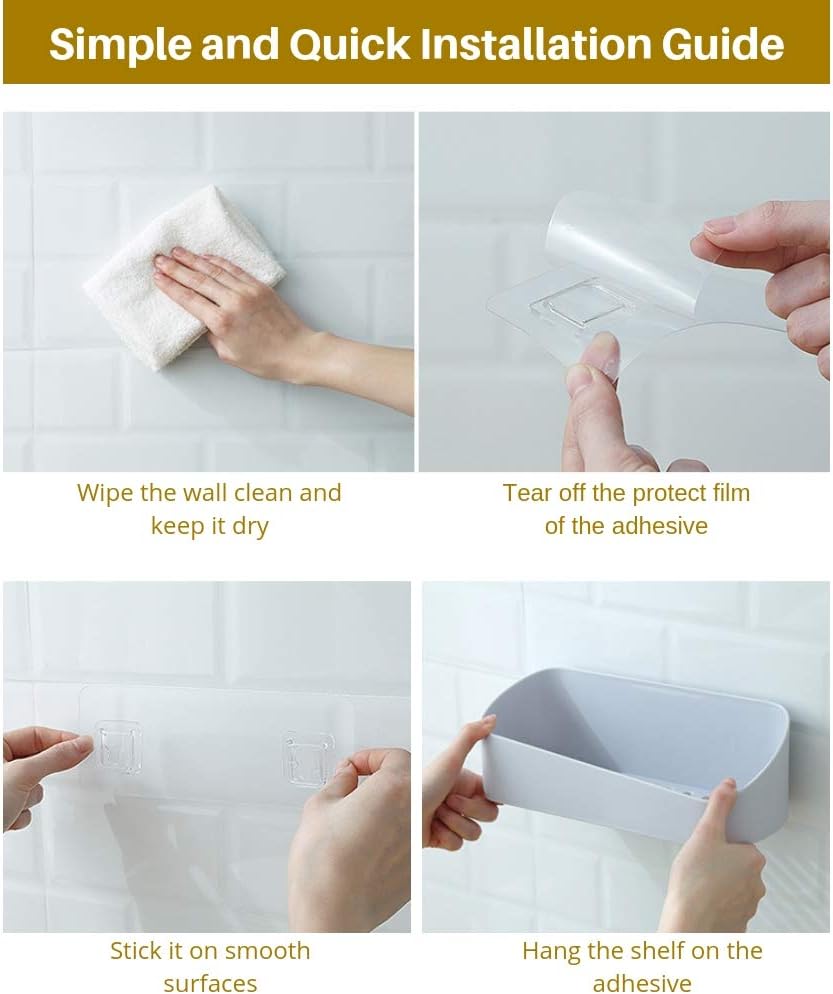 Simple and Quick Installation Guide

Wipe the wall clean and keep it dry

Tear off the protect film of the adhesive

Stick it on smooth surfaces

Hang the shelf on the adhesive