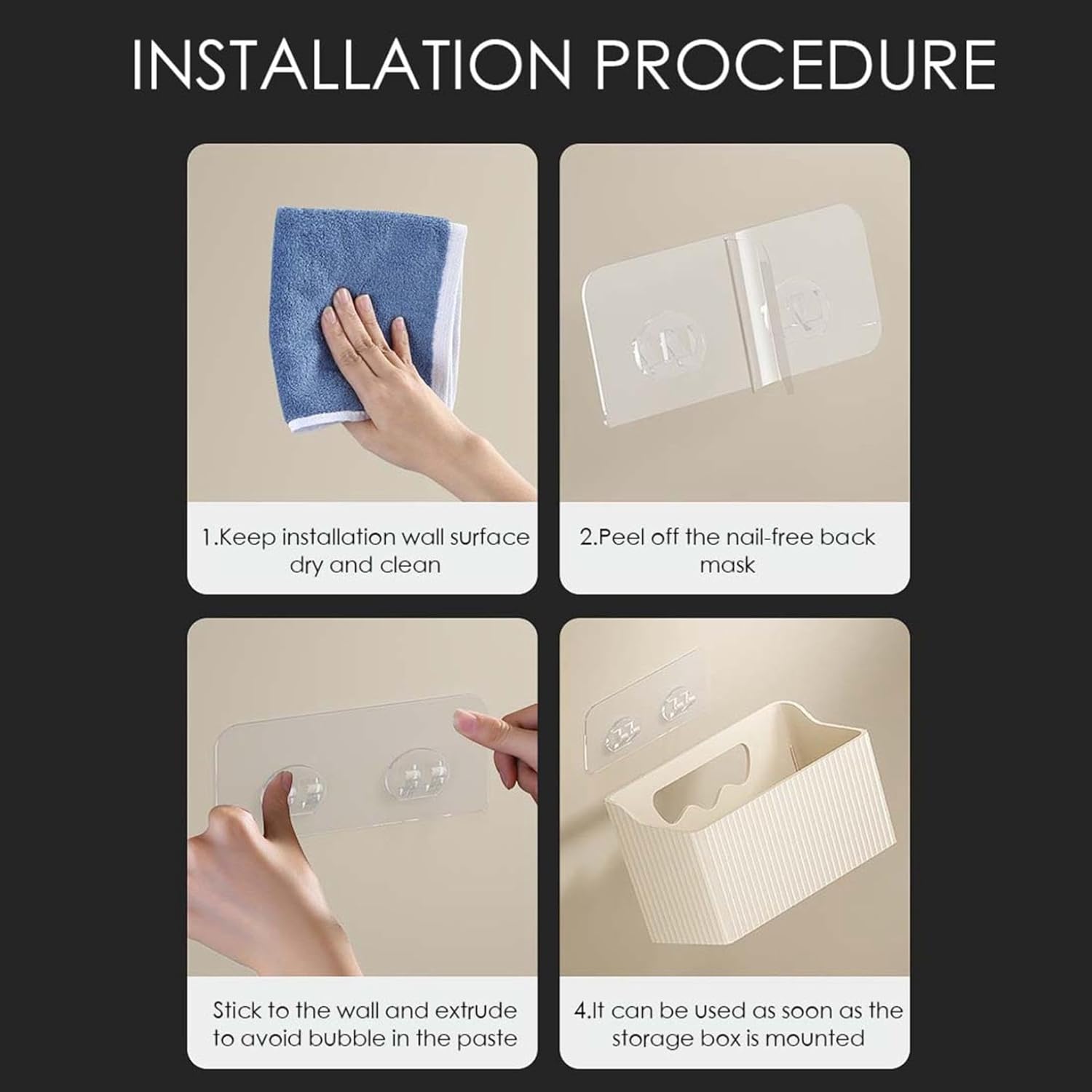 INSTALLATION PROCEDURE

1.Keep installation wall surface dry and clean

2.Peel off the nail-free back mask

Stick to the wall and extrude to avoid bubble in the paste

4.It can be used as soon as the storage box is mounted