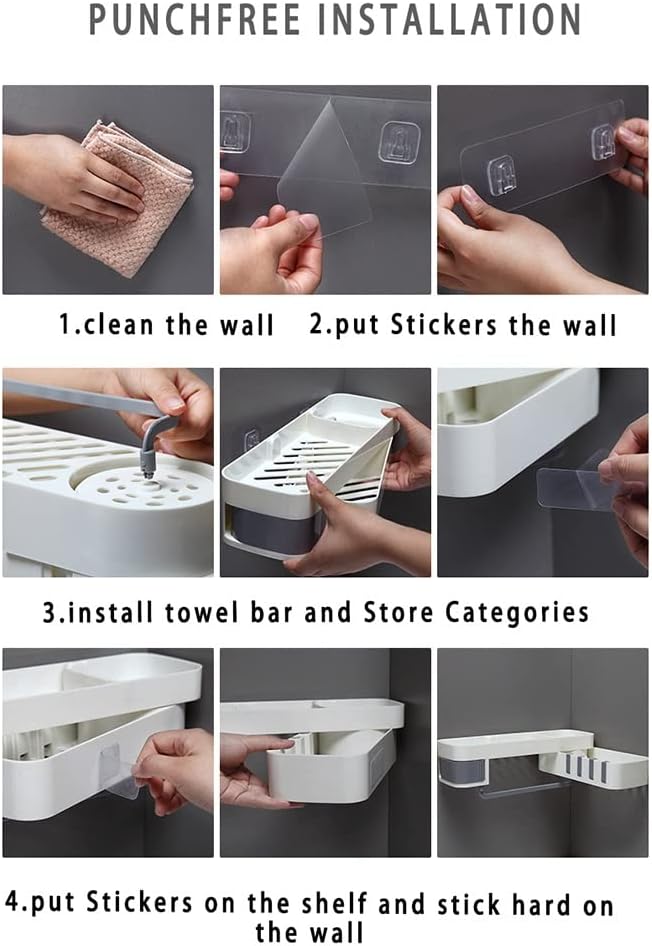 PUNCHFREE INSTALLATION

1.clean the wall 2.put Stickers the wall

3.install towel bar and Store Categories

4.put Stickers on the shelf and stick hard on the wall