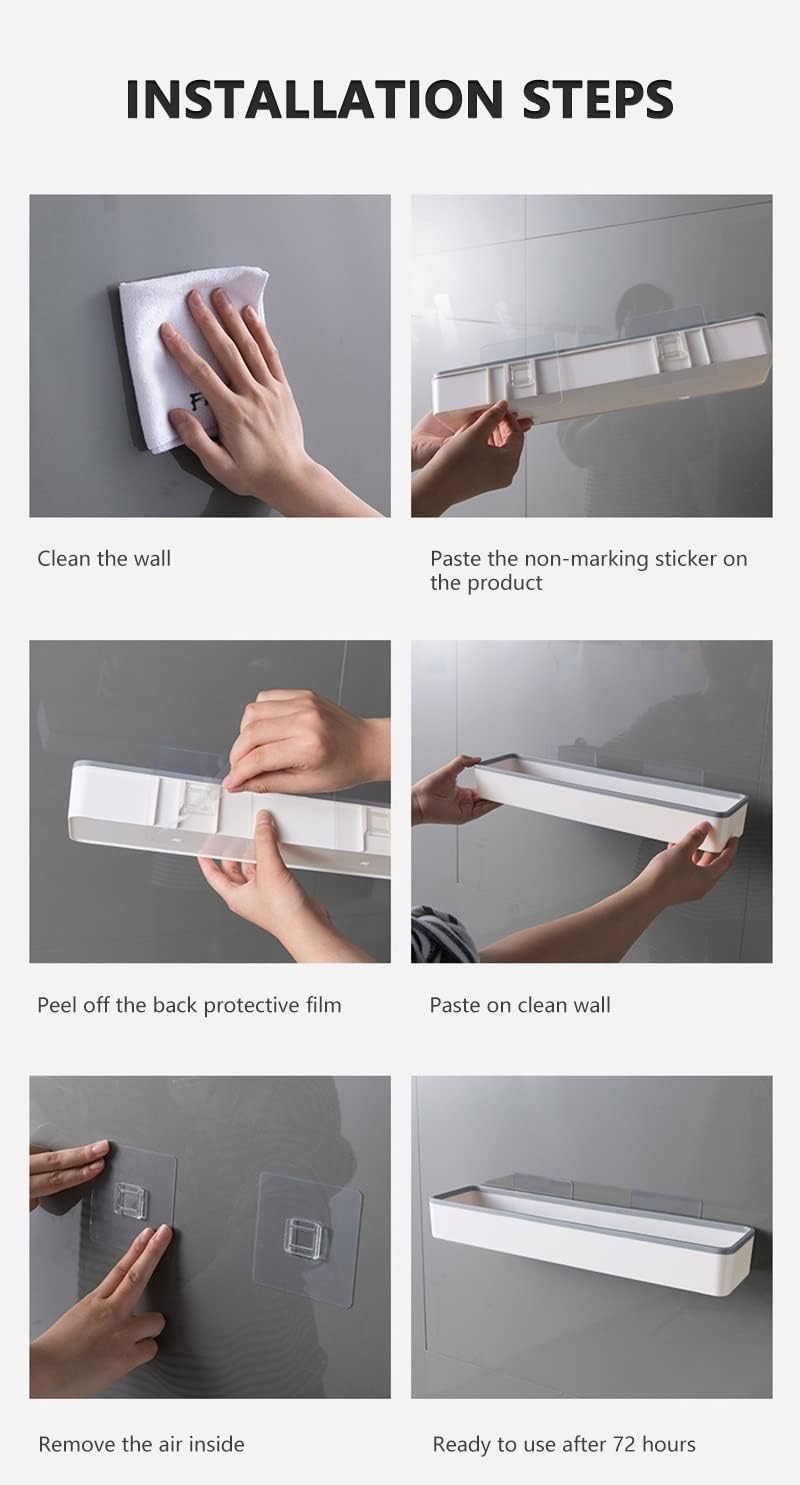 INSTALLATION STEPS

Clean the wall

Paste the non-marking sticker on the product

Peel off the back protective film

Paste on clean wall

Remove the air inside

Ready to use after 72 hours