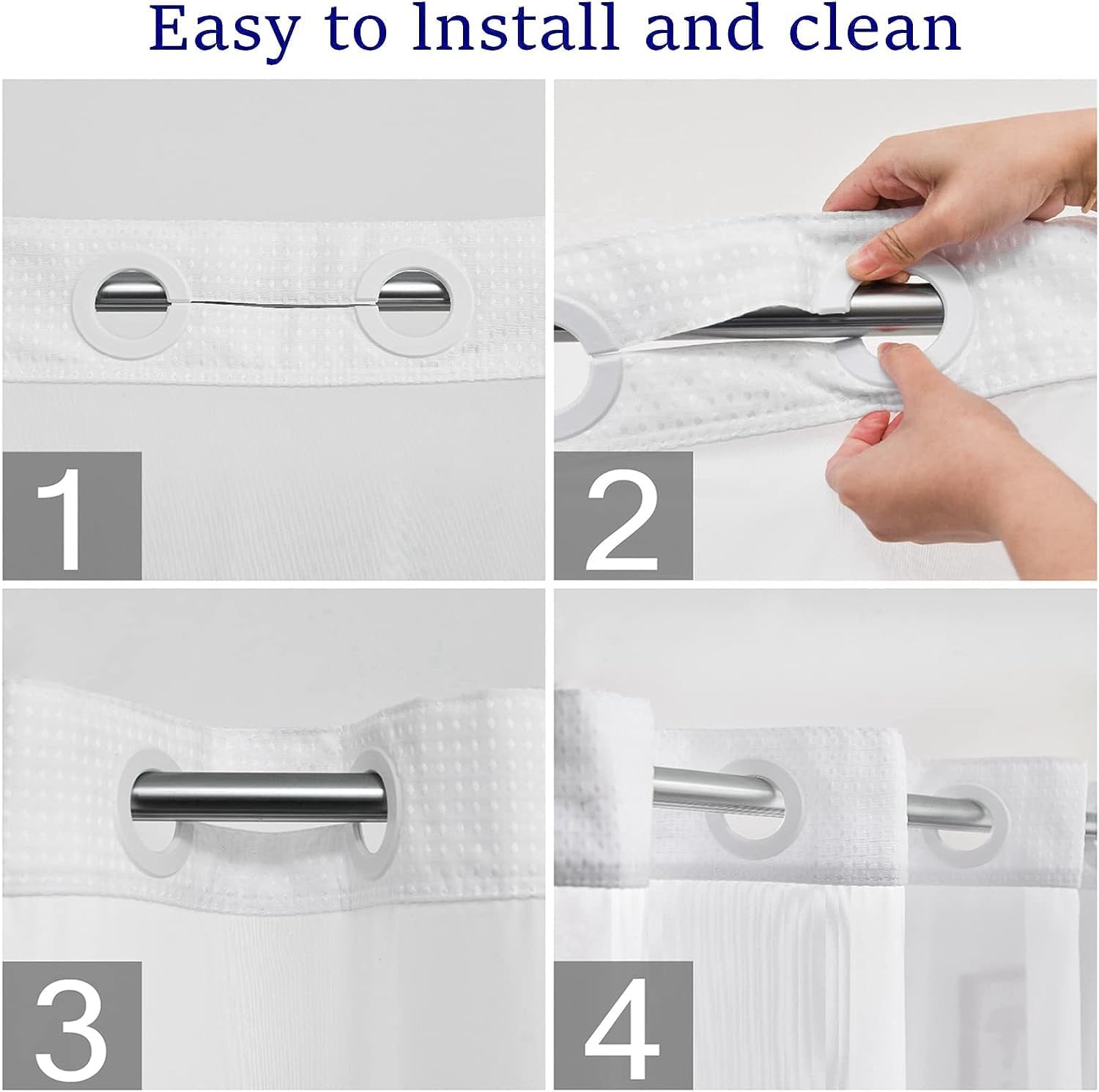 Easy to Install and clean

1

2

3

4