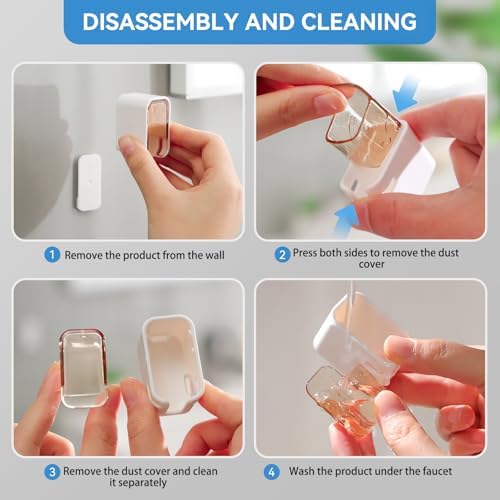 DISASSEMBLY AND CLEANING

1 Remove the product from the wall

2 Press both sides to remove the dust cover

3 Remove the dust cover and clean it separately

4 Wash the product under the faucet