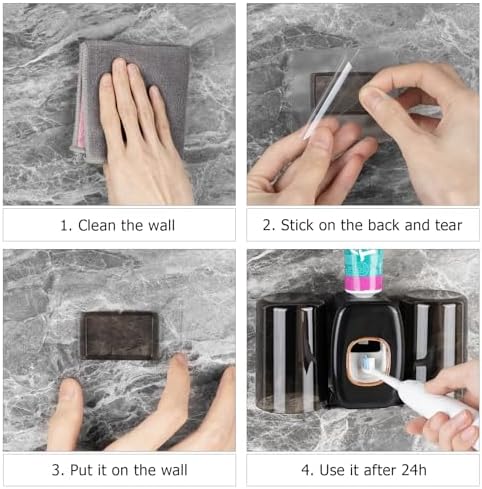 1. Clean the wall

2. Stick on the back and tear

3. Put it on the wall

4. Use it after 24h