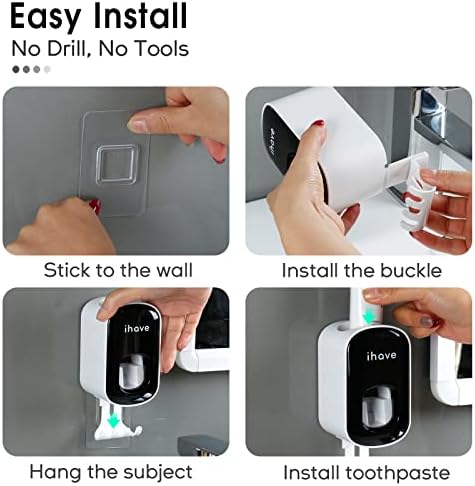 Easy Install
No Drill, No Tools

ihave

Stick to the wall

Install the buckle

ihave

ihave

Hang the subject

Install toothpaste