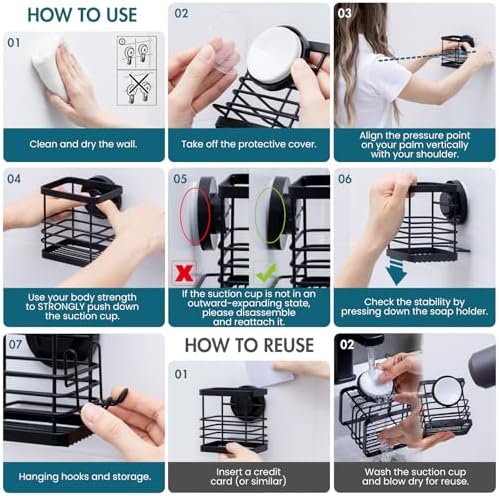 HOW TO USE

01

Clean and dry the wall.

02

Take off the protective cover.

03

Align the pressure point on your palm vertically with your shoulder.

04

Use your body strength to STRONGLY push down the suction cup.

05

If the suction cup is not in an outward-expanding state, please disassemble and reattach it.

06

Check the stability by pressing down the soap holder.

07

Hanging hooks and storage.

HOW TO REUSE

01

Insert a credit card (or similar)

02

Wash the suction cup and blow dry for reuse.