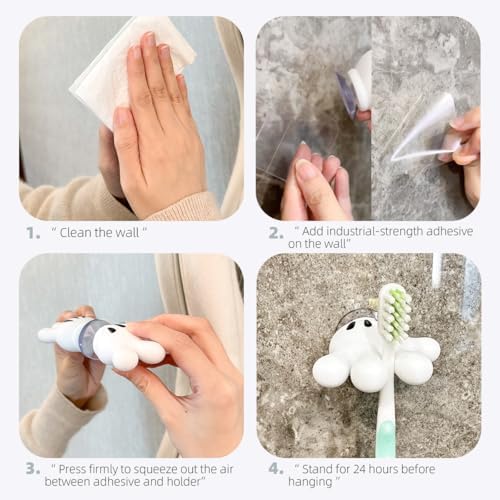 1. " Clean the wall "

2. " Add industrial-strength adhesive on the wall"

3. " Press firmly to squeeze out the air between adhesive and holder"

4. " Stand for 24 hours before hanging "