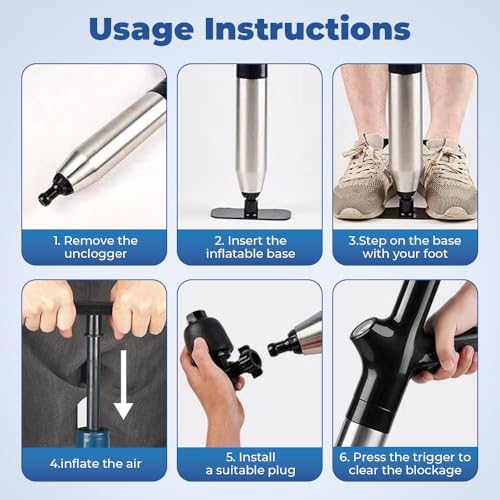 Usage Instructions

1. Remove the unclogger

2. Insert the inflatable base

3.Step on the base with your foot

4.inflate the air

5. Install a suitable plug

6. Press the trigger to clear the blockage