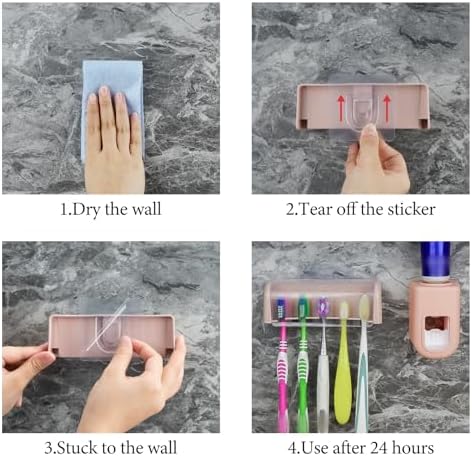 1.Dry the wall

2.Tear off the sticker

3.Stuck to the wall

4.Use after 24 hours