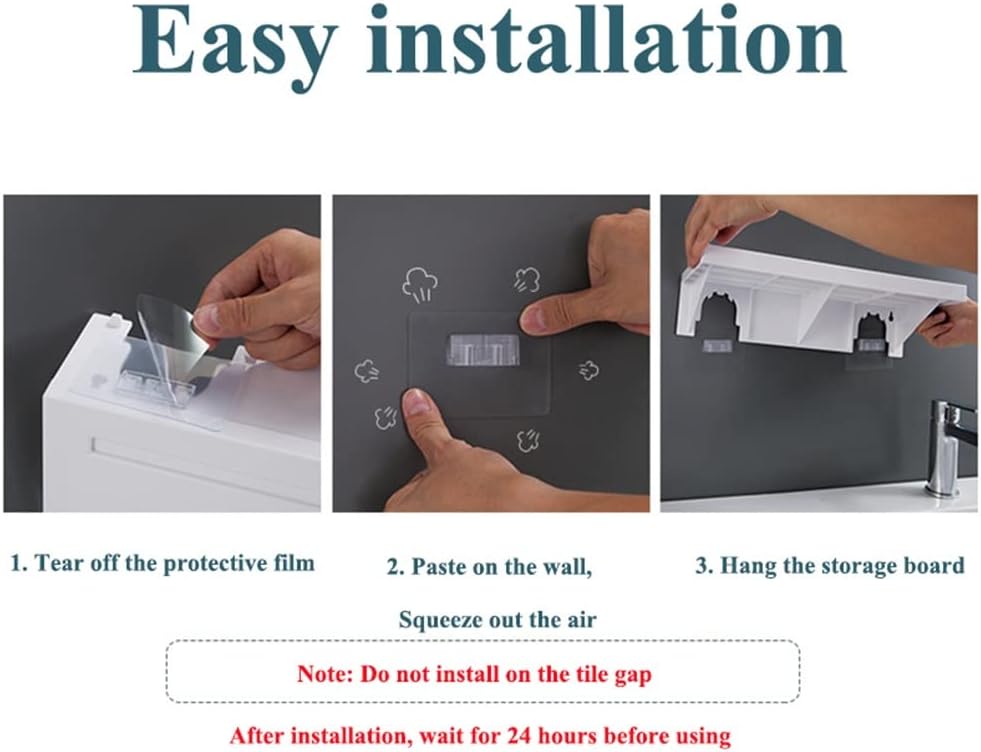 Easy installation

1. Tear off the protective film

2. Paste on the wall, Squeeze out the air

3. Hang the storage board

Note: Do not install on the tile gap

After installation, wait for 24 hours before using