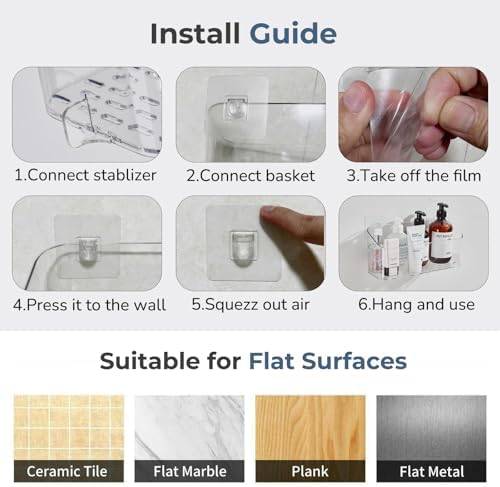 Install Guide

1.Connect stablizer

2.Connect basket

3.Take off the film

4.Press it to the wall

5.Squezz out air

6.Hang and use

Suitable for Flat Surfaces

Ceramic Tile

Flat Marble

Plank

Flat Metal