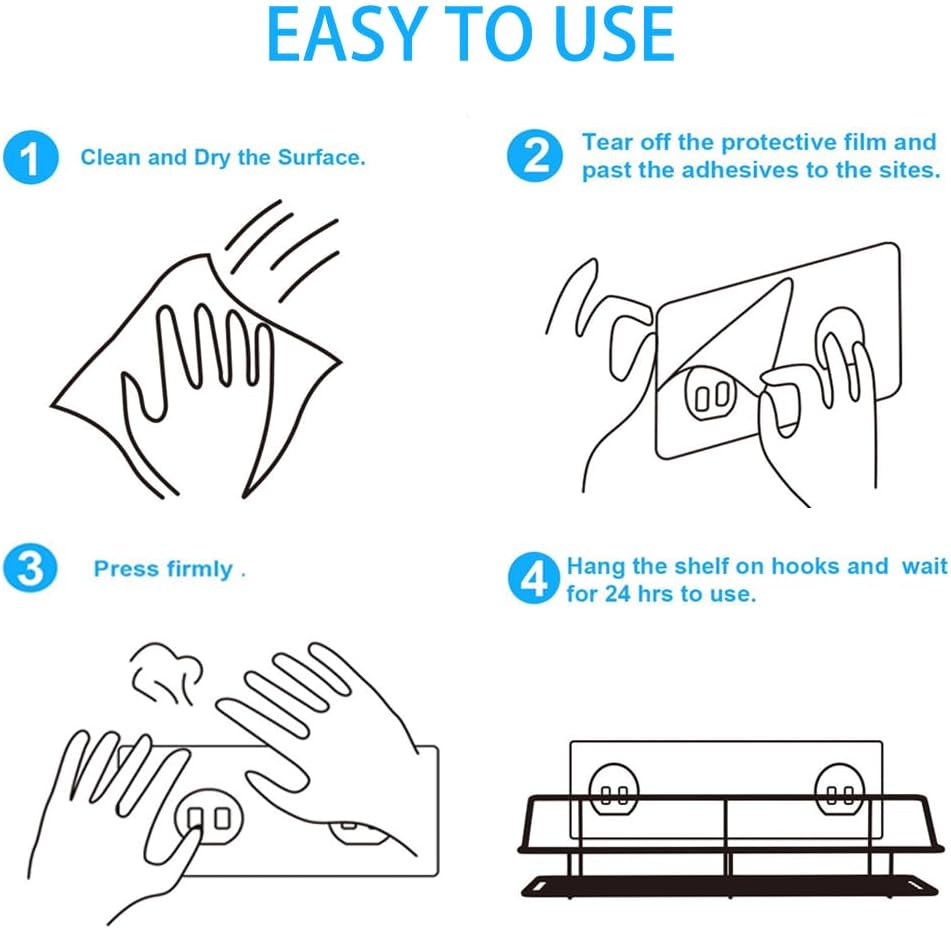 EASY TO USE

1 Clean and Dry the Surface.

2 Tear off the protective film and past the adhesives to the sites.

3 Press firmly .

4 Hang the shelf on hooks and wait for 24 hrs to use.