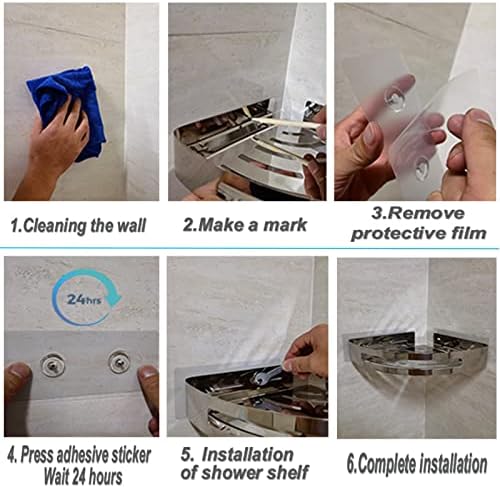 1.Cleaning the wall

2.Make a mark

3.Remove protective film

24hrs

4. Press adhesive sticker Wait 24 hours

5. Installation of shower shelf

6.Complete installation