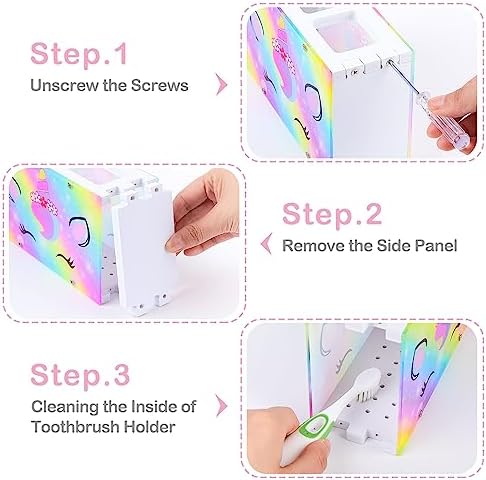 Step.1
Unscrew the Screws

Step.2
Remove the Side Panel

Step.3
Cleaning the Inside of Toothbrush Holder